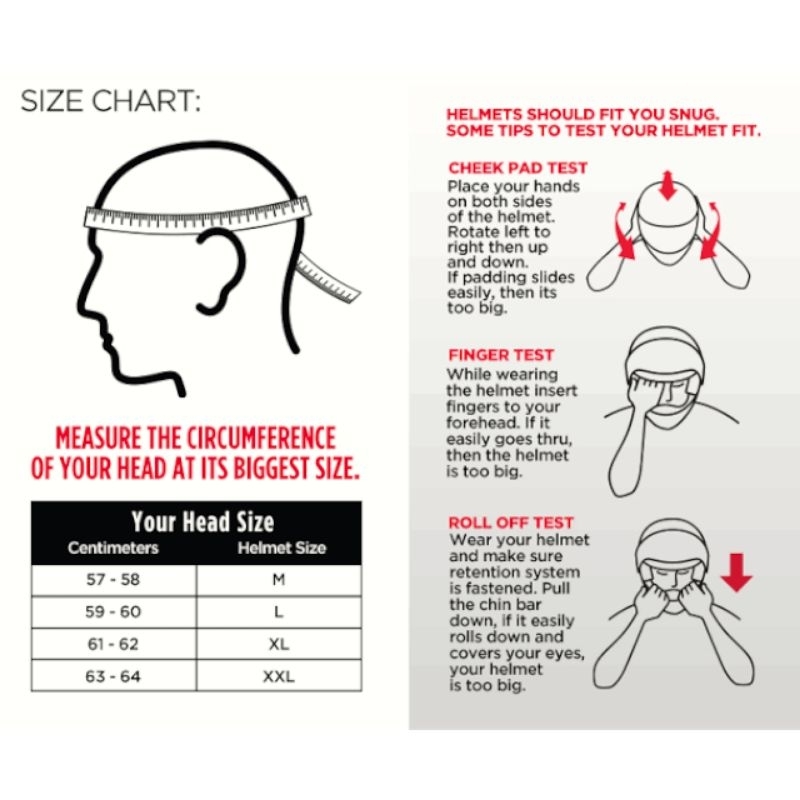 SIZE CHART:

MEASURE THE CIRCUMFERENCE OF YOUR HEAD AT ITS BIGGEST SIZE.

Your Head Size

| Centimeters | Helmet Size |
|---|---|
| 57 - 58 | M |
| 59 - 60 | L |
| 61 - 62 | XL |
| 63 - 64 | XXL |

HELMETS SHOULD FIT YOU SNUG. SOME TIPS TO TEST YOUR HELMET FIT.

CHEEK PAD TEST
Place your hands on both sides of the helmet. Rotate left to right then up and down. If padding slides easily, then its too big.

FINGER TEST
While wearing the helmet insert fingers to your forehead. If it easily goes thru, then the helmet is too big.

ROLL OFF TEST
Wear your helmet and make sure retention system is fastened. Pull the chin bar down, if it easily rolls down and covers your eyes, your helmet is too big.