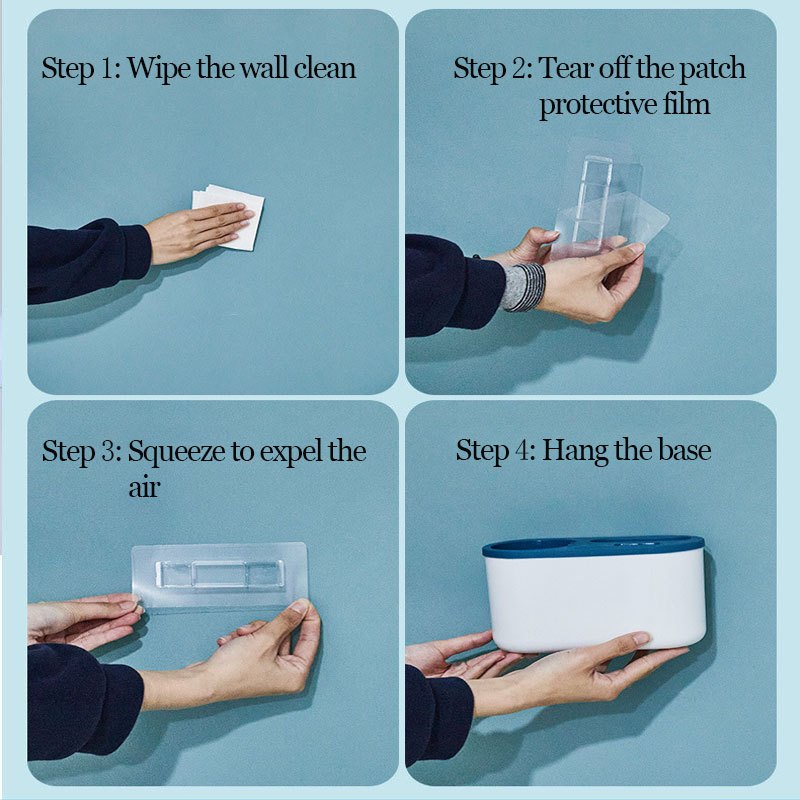 Step 1: Wipe the wall clean

Step 2: Tear off the patch protective film

Step 3: Squeeze to expel the air

Step 4: Hang the base