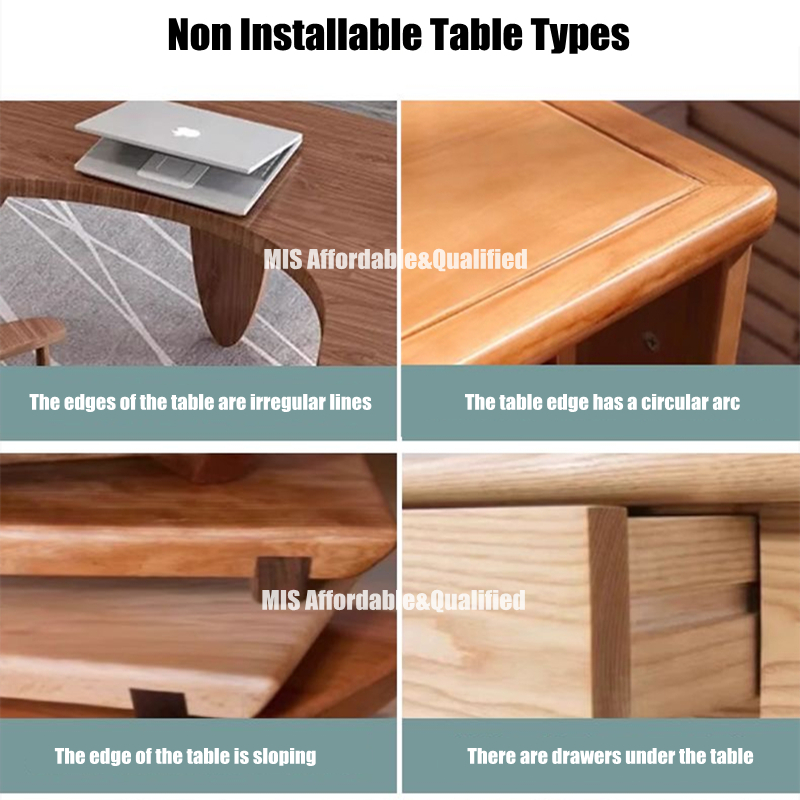 Non Installable Table Types

MIS Affordable&Qualified

The edges of the table are irregular lines

The table edge has a circular arc

MIS Affordable&Qualified

The edge of the table is sloping

There are drawers under the table