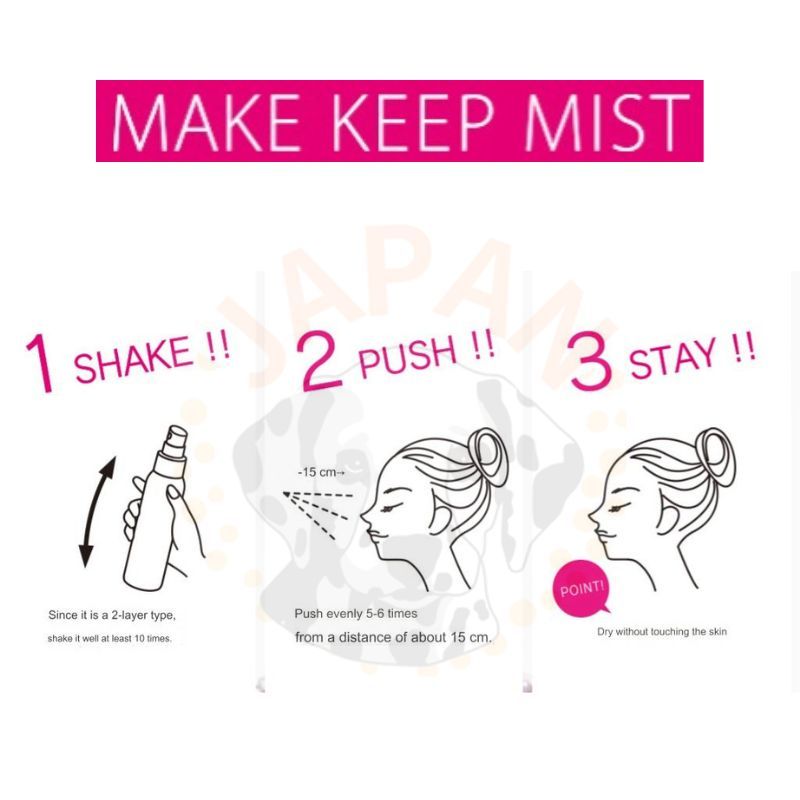 MAKE KEEP MIST

JAPAN

1 SHAKE !!

Since it is a 2-layer type, shake it well at least 10 times.

2 PUSH !!

-15 cm→

Push evenly 5-6 times from a distance of about 15 cm.

3 STAY !!

POINT!

Dry without touching the skin