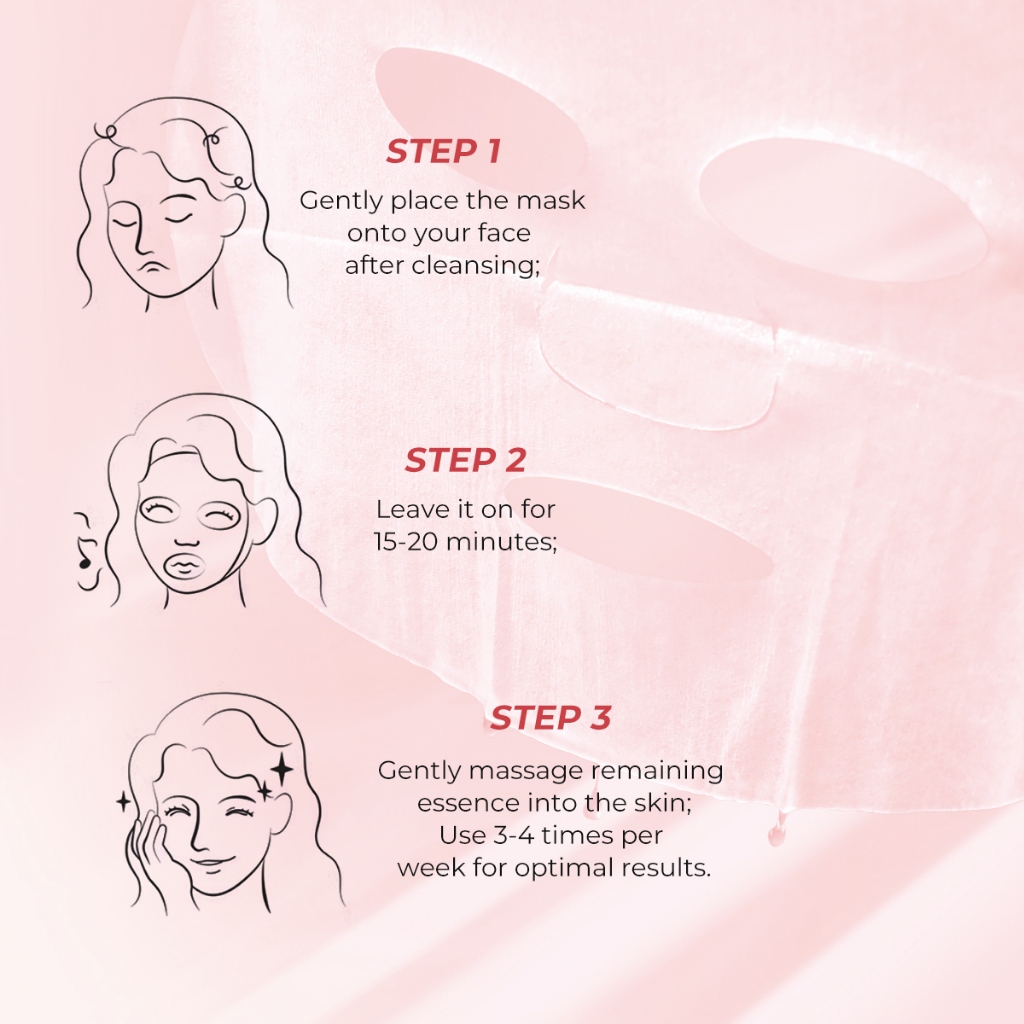 STEP 1

Gently place the mask onto your face after cleansing;

STEP 2

Leave it on for 15-20 minutes;

STEP 3

Gently massage remaining essence into the skin; Use 3-4 times per week for optimal results.