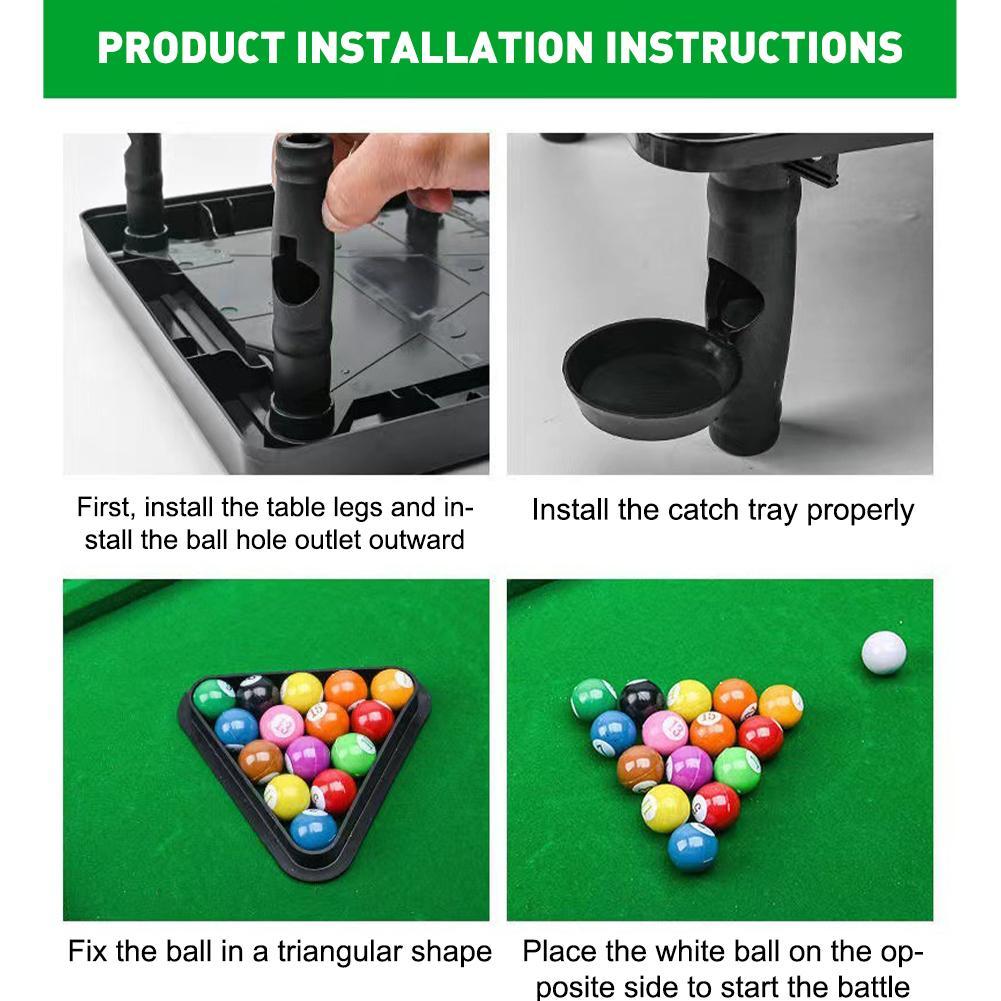 PRODUCT INSTALLATION INSTRUCTIONS

First, install the table legs and install the ball hole outlet outward

Install the catch tray properly

Fix the ball in a triangular shape

Place the white ball on the opposite side to start the battle