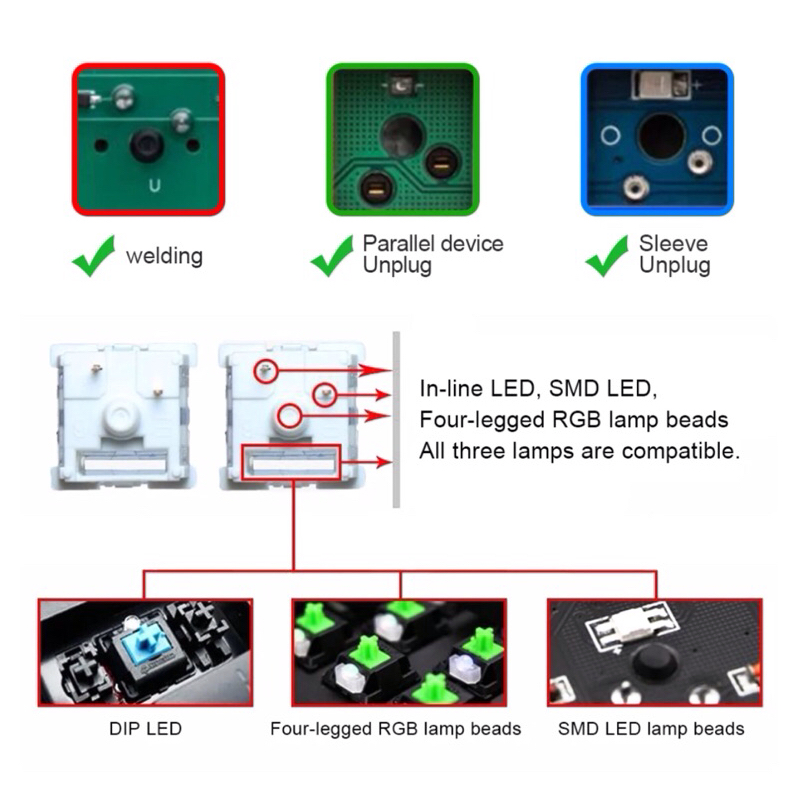 U

welding

Parallel device Unplug

Sleeve Unplug

In-line LED, SMD LED, Four-legged RGB lamp beads All three lamps are compatible.

DIP LED

Four-legged RGB lamp beads

SMD LED lamp beads