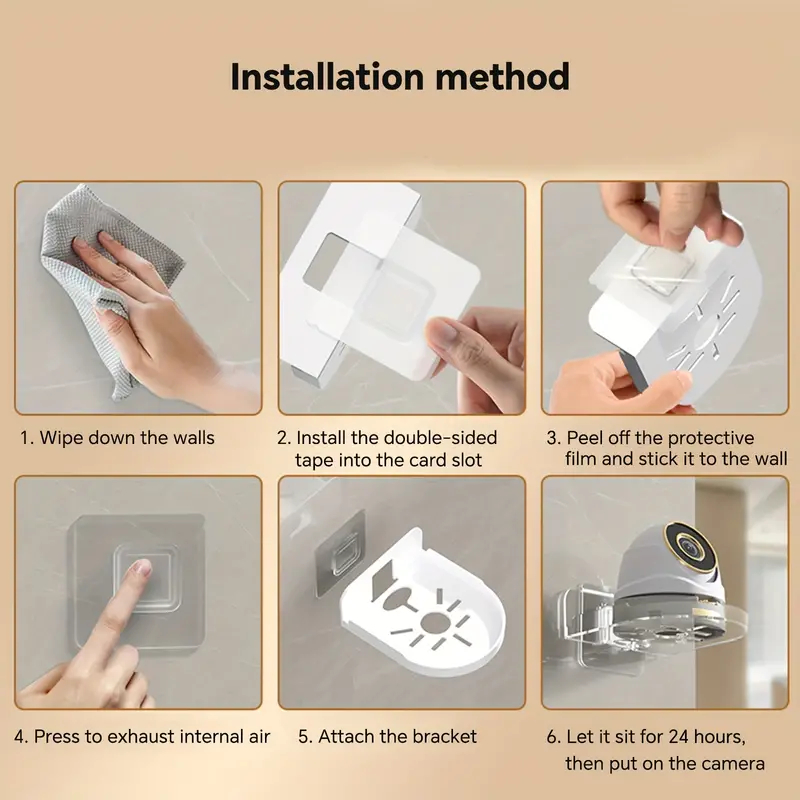 Installation method

1. Wipe down the walls

2. Install the double-sided tape into the card slot

3. Peel off the protective film and stick it to the wall

4. Press to exhaust internal air

5. Attach the bracket

6. Let it sit for 24 hours, then put on the camera