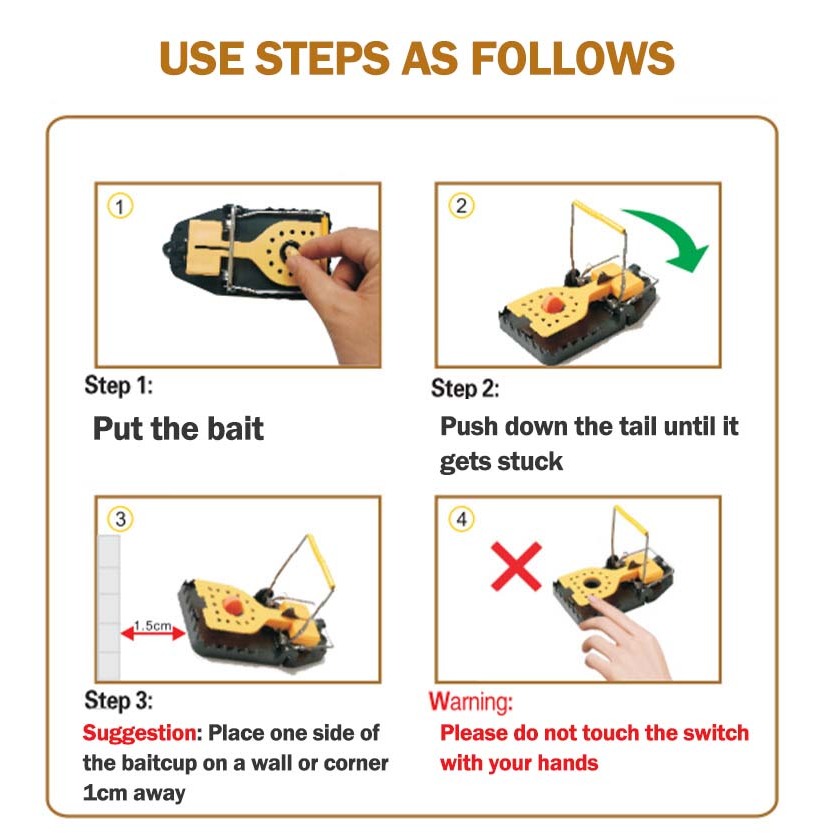 USE STEPS AS FOLLOWS

1

Step 1:

Put the bait

2

Step 2:

Push down the tail until it gets stuck

3

1.5cm

Step 3:

Suggestion: Place one side of the baitcup on a wall or corner 1cm away

4

Warning:

Please do not touch the switch with your hands