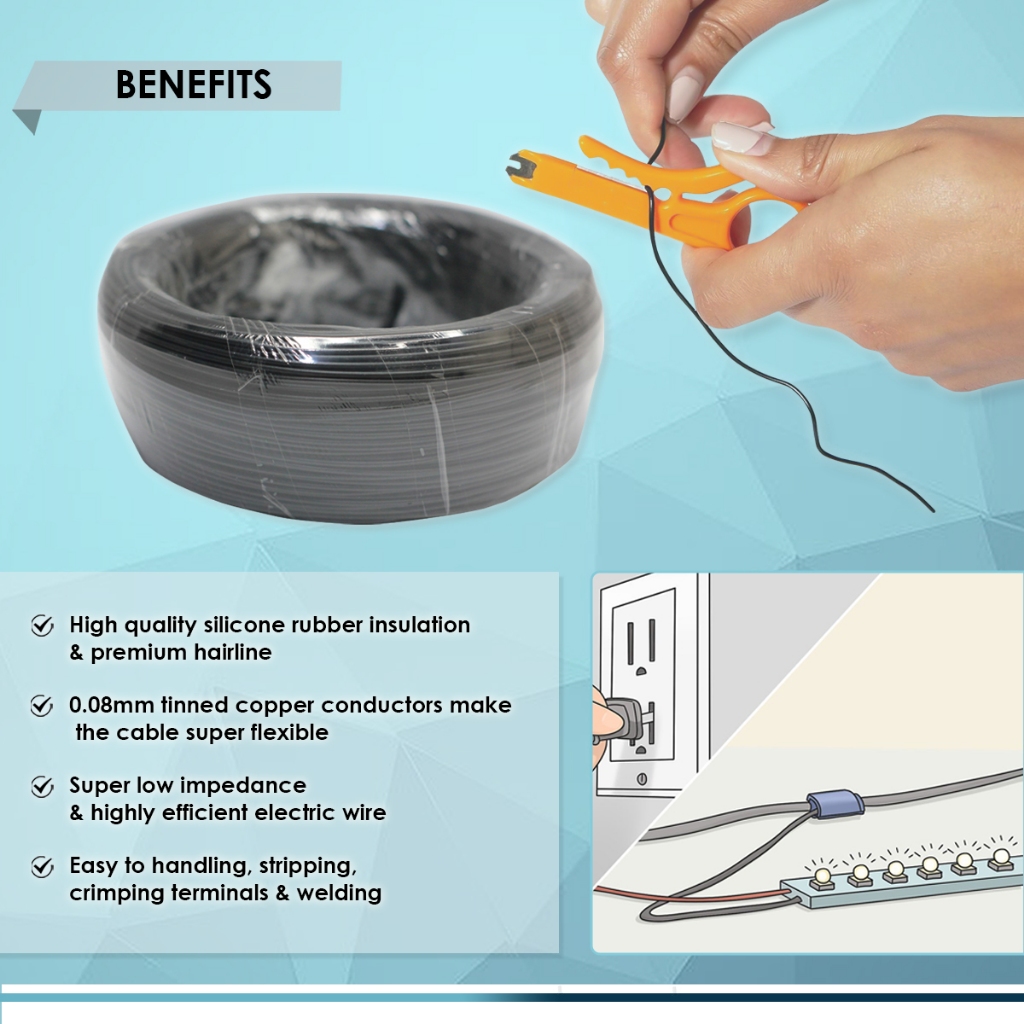 BENEFITS

High quality silicone rubber insulation & premium hairline

0.08mm tinned copper conductors make the cable super flexible

Super low impedance & highly efficient electric wire

Easy to handling, stripping, crimping terminals & welding