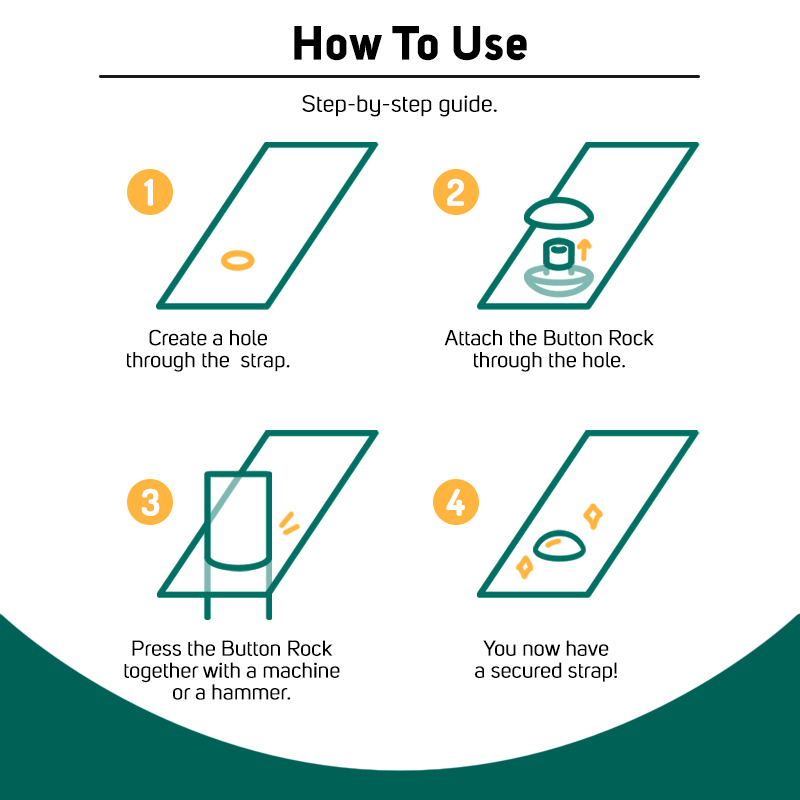 How To Use

Step-by-step guide.

1

Create a hole through the strap.

2

Attach the Button Rock through the hole.

3

Press the Button Rock together with a machine or a hammer.

4

You now have a secured strap!