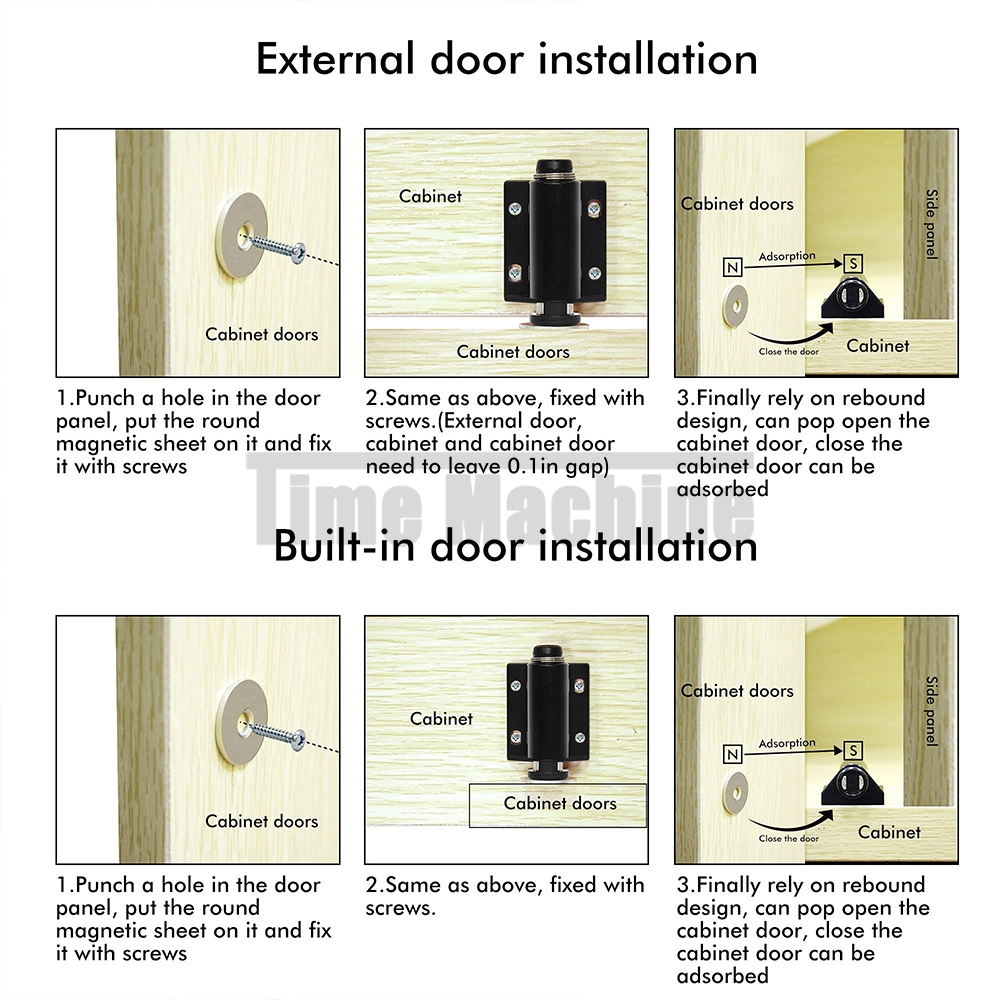 External door installation

Cabinet doors

1.Punch a hole in the door panel, put the round magnetic sheet on it and fix it with screws

Cabinet

Cabinet doors

2.Same as above, fixed with screws.(External door, cabinet and cabinet door need to leave 0.1in gap)

Cabinet doors

Side panel

N

Adsorption

S

Close the door

Cabinet

3.Finally rely on rebound design, can pop open the cabinet door, close the cabinet door can be adsorbed

Time Machine

Built-in door installation

Cabinet doors

1.Punch a hole in the door panel, put the round magnetic sheet on it and fix it with screws

Cabinet

Cabinet doors

2.Same as above, fixed with screws.

Cabinet doors

Side panel

N

Adsorption

S

Close the door

Cabinet

3.Finally rely on rebound design, can pop open the cabinet door, close the cabinet door can be adsorbed