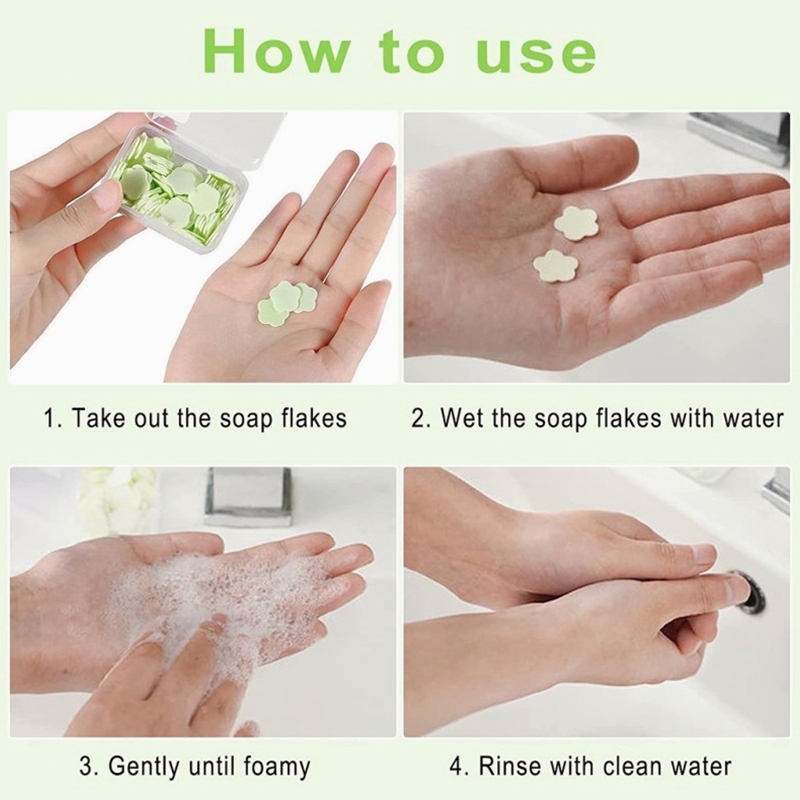 How to use

1. Take out the soap flakes

2. Wet the soap flakes with water

3. Gently until foamy

4. Rinse with clean water