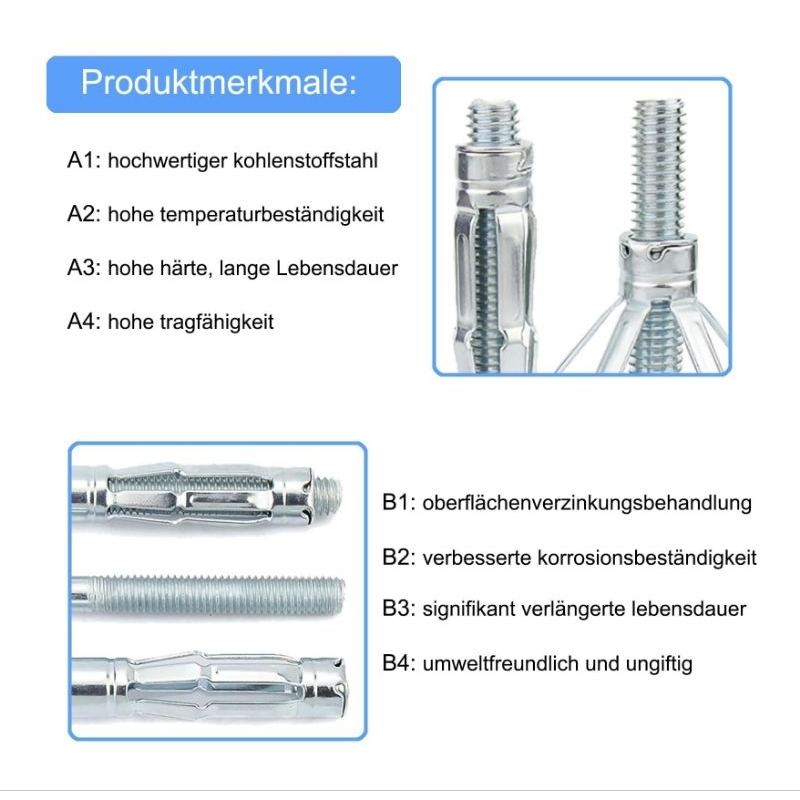 Produktmerkmale:

A1: hochwertiger kohlenstoffstahl

A2: hohe temperaturbeständigkeit

A3: hohe härte, lange Lebensdauer

A4: hohe tragfähigkeit

B1: oberflächenverzinkungsbehandlung

B2: verbesserte korrosionsbeständigkeit

B3: signifikant verlängerte lebensdauer

B4: umweltfreundlich und ungiftig