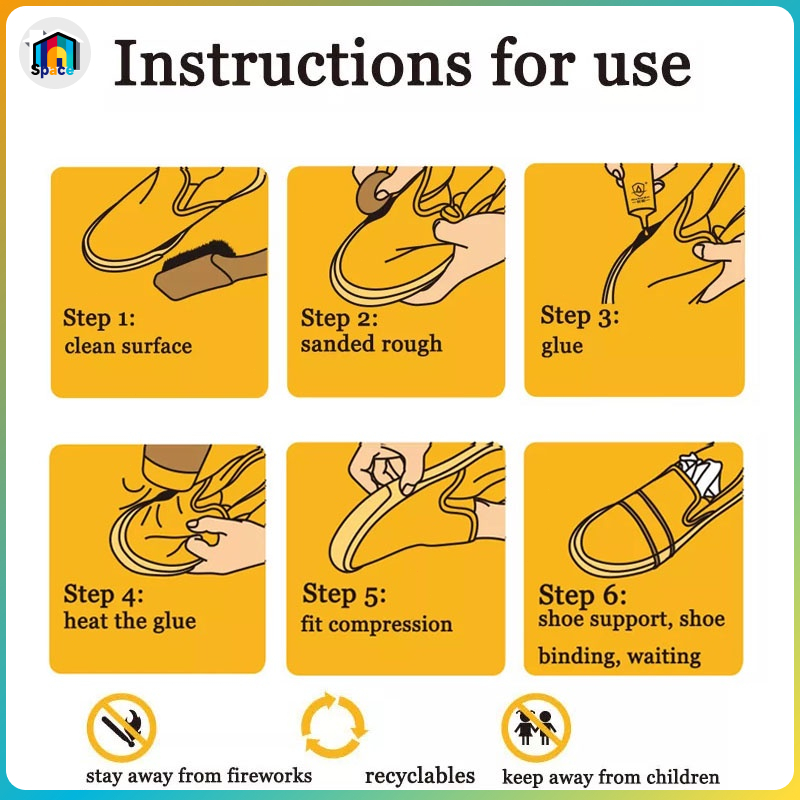 Space

Instructions for use

Step 1:
clean surface

Step 2:
sanded rough

Step 3:
glue

Step 4:
heat the glue

Step 5:
fit compression

Step 6:
shoe support, shoe binding, waiting

stay away from fireworks

recyclables

keep away from children