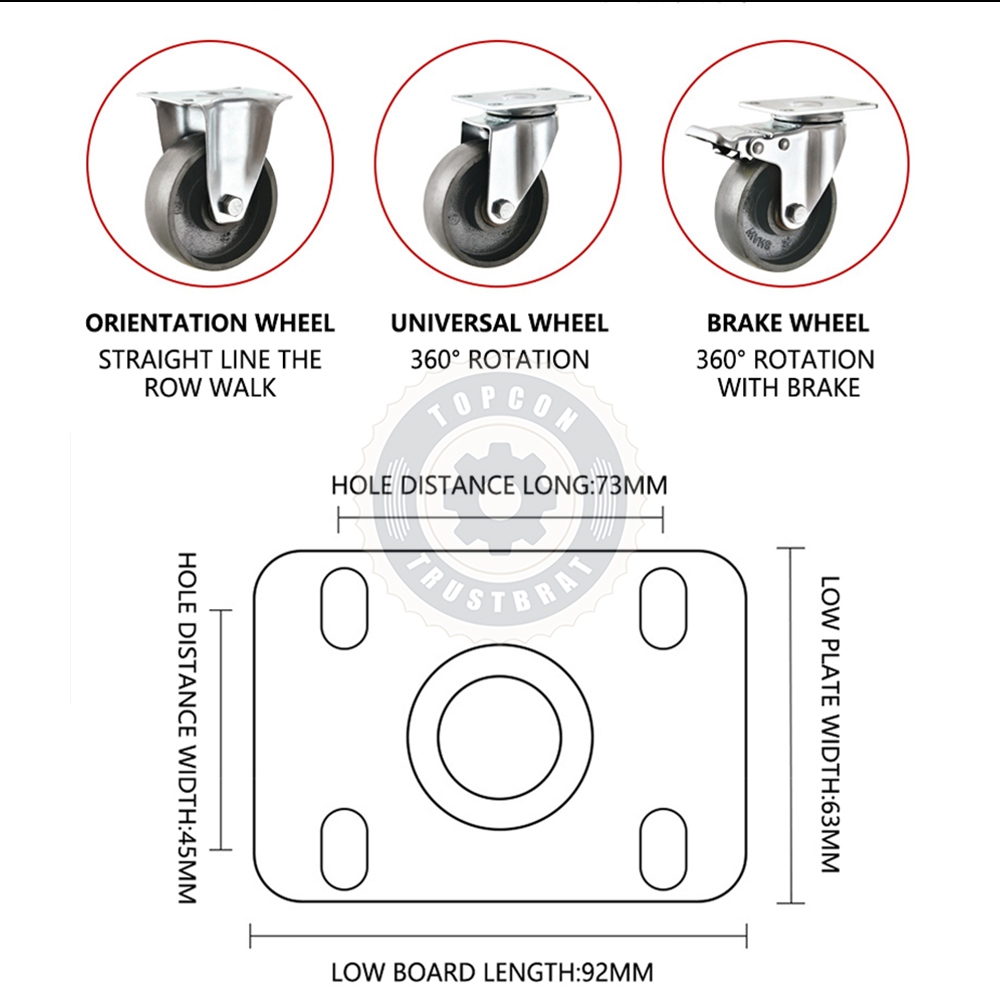 ORIENTATION WHEEL
STRAIGHT LINE THE ROW WALK

UNIVERSAL WHEEL
360° ROTATION

BRAKE WHEEL
360° ROTATION WITH BRAKE

TOPCON
TRUSTBRAT

HOLE DISTANCE LONG:73MM

HOLE DISTANCE WIDTH:45MM

LOW PLATE WIDTH:63MM

LOW BOARD LENGTH:92MM