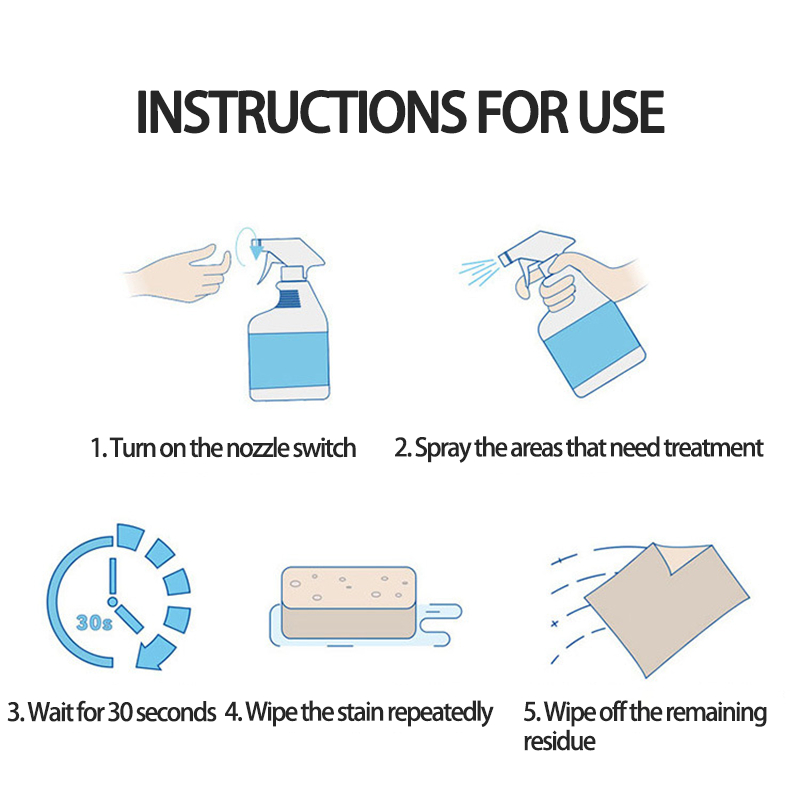 INSTRUCTIONS FOR USE

1. Turn on the nozzle switch

2. Spray the areas that need treatment

30s

3. Wait for 30 seconds

4. Wipe the stain repeatedly

5. Wipe off the remaining residue