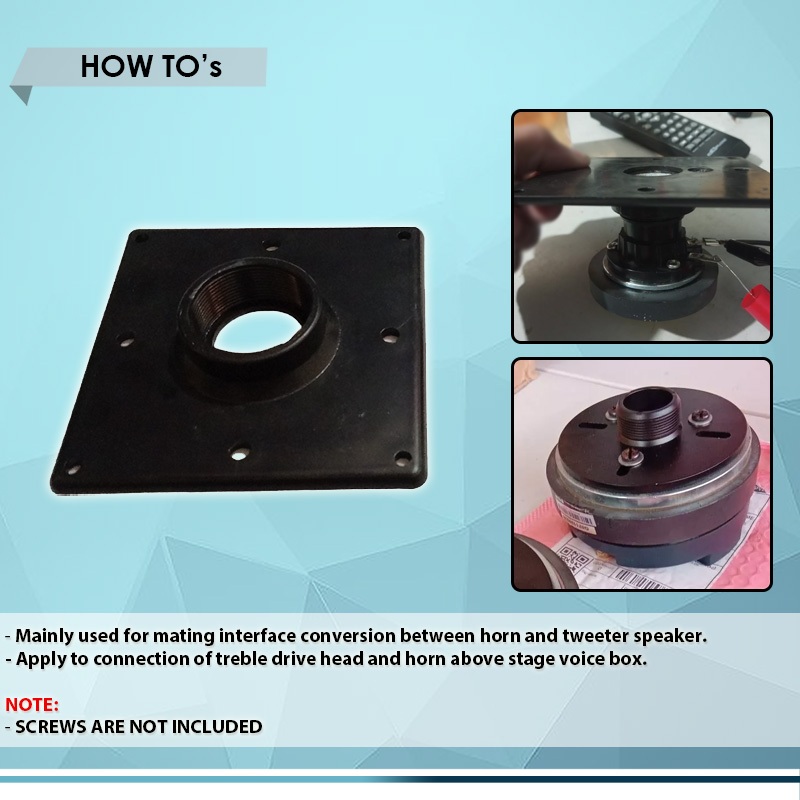 HOW TO's

- Mainly used for mating interface conversion between horn and tweeter speaker.
- Apply to connection of treble drive head and horn above stage voice box.

NOTE:
- SCREWS ARE NOT INCLUDED