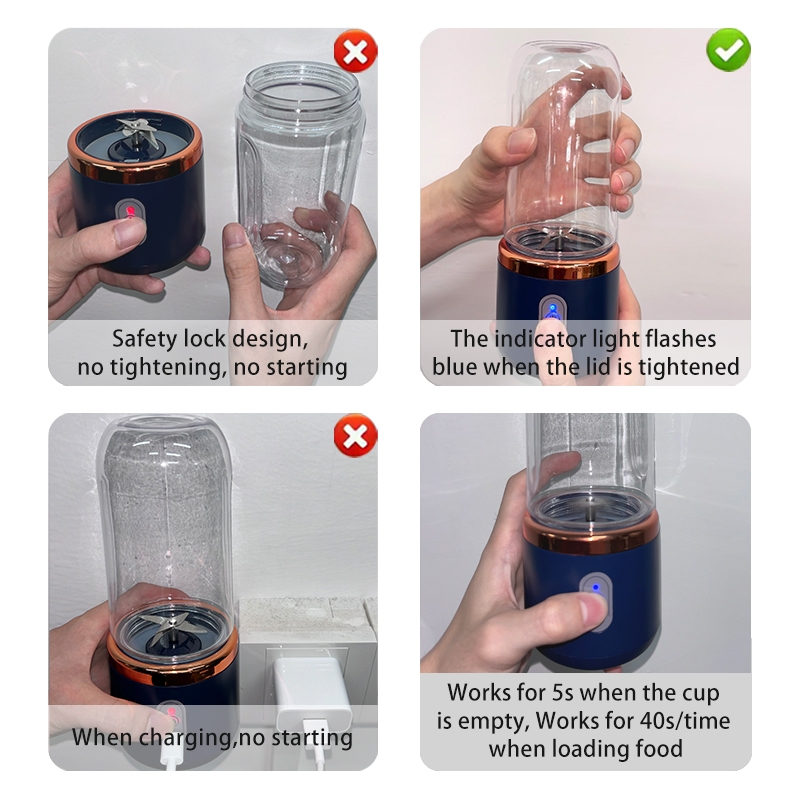 Safety lock design,
no tightening, no starting

The indicator light flashes
blue when the lid is tightened

When charging,no starting

Works for 5s when the cup
is empty, Works for 40s/time
when loading food