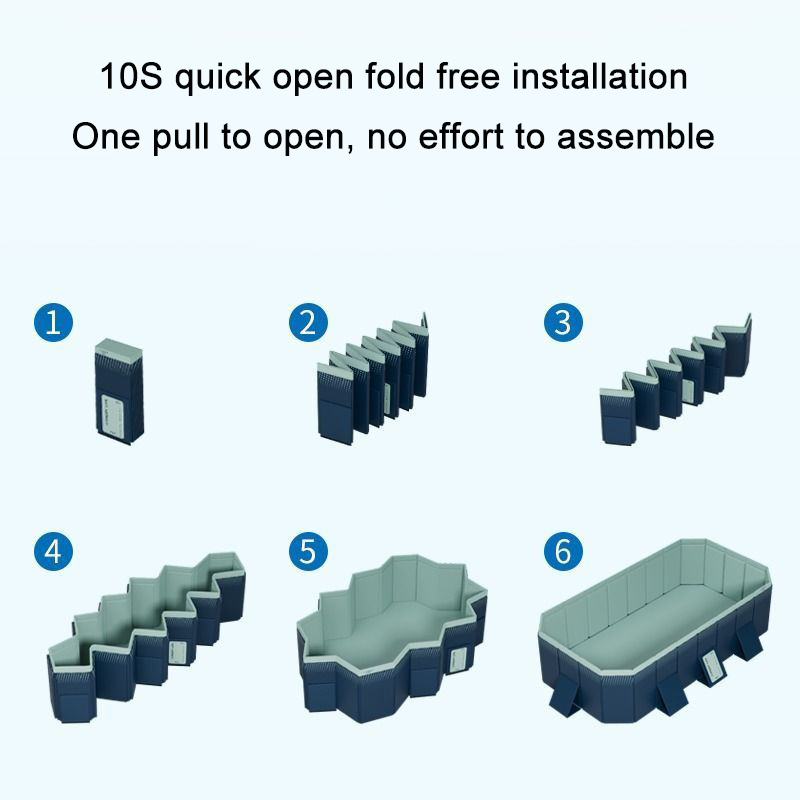 10S quick open fold free installation
One pull to open, no effort to assemble

1

2

3

4

5

6