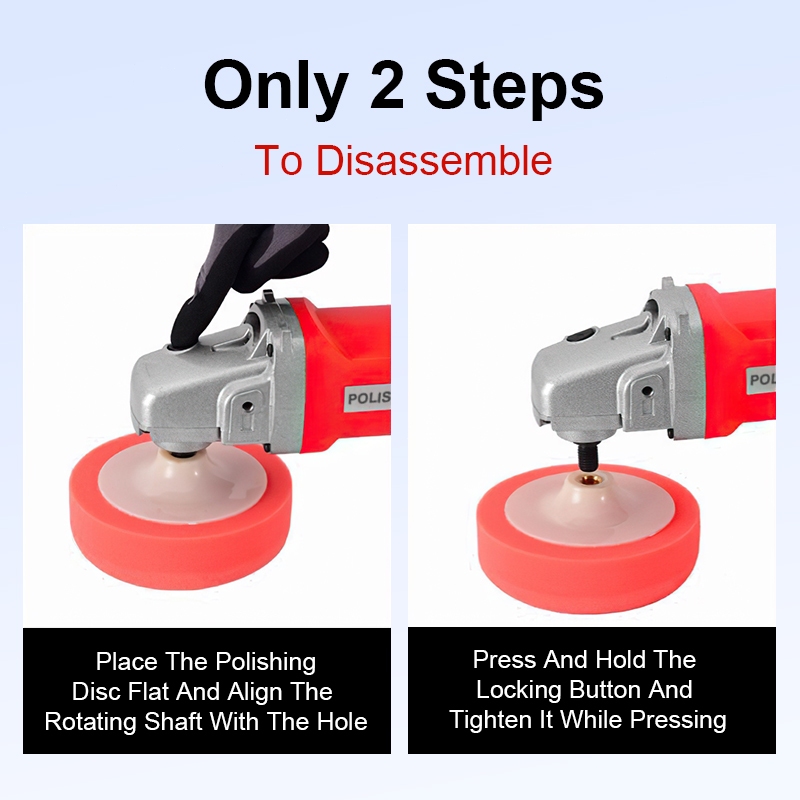 Only 2 Steps

To Disassemble

POLIS

Place The Polishing Disc Flat And Align The Rotating Shaft With The Hole

POL

Press And Hold The Locking Button And Tighten It While Pressing