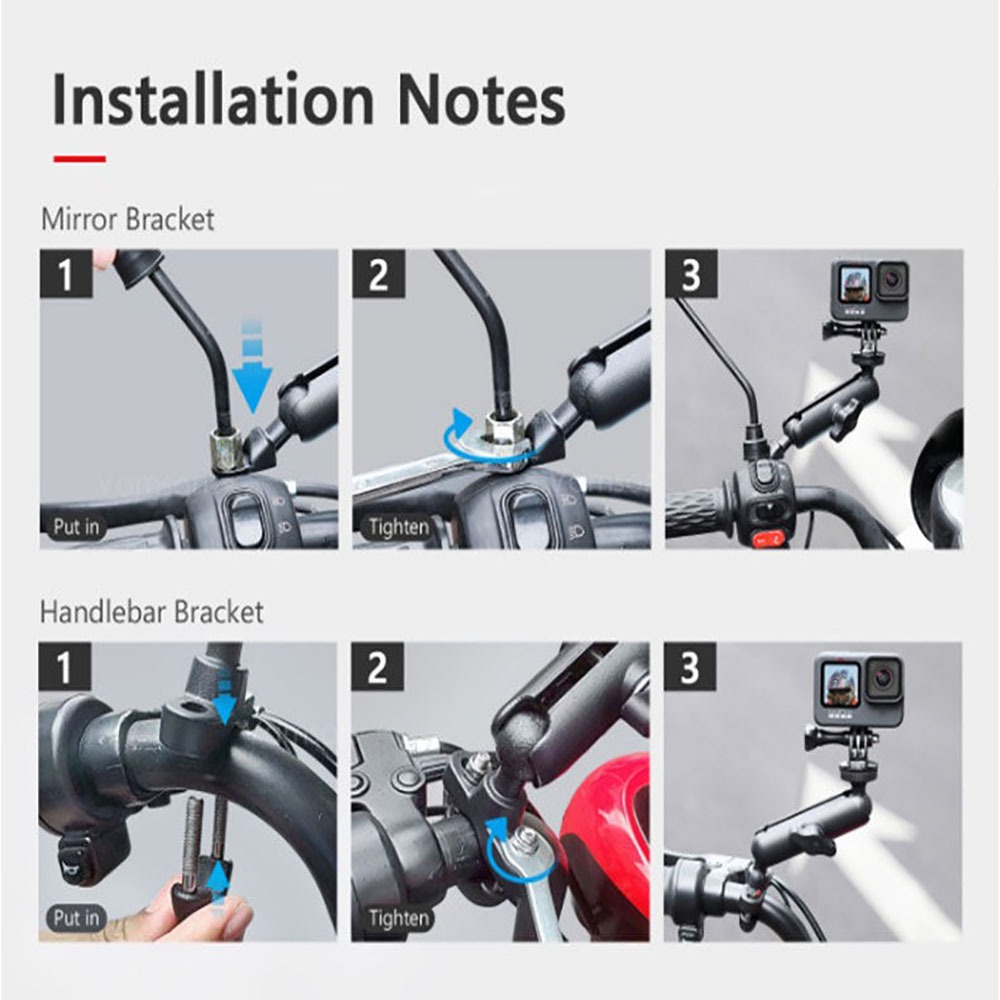 Installation Notes

Mirror Bracket

1
Put in

2
Tighten

3

Handlebar Bracket

1
Put in

2
Tighten

3