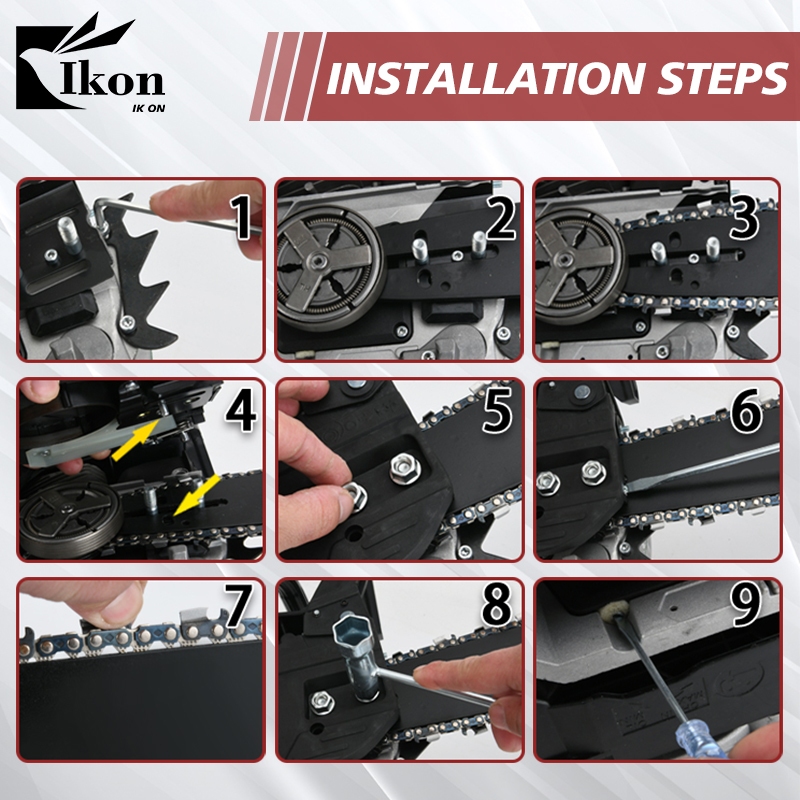 Ikon
IK ON

INSTALLATION STEPS

1

2

3

4

5

6

7

8

9