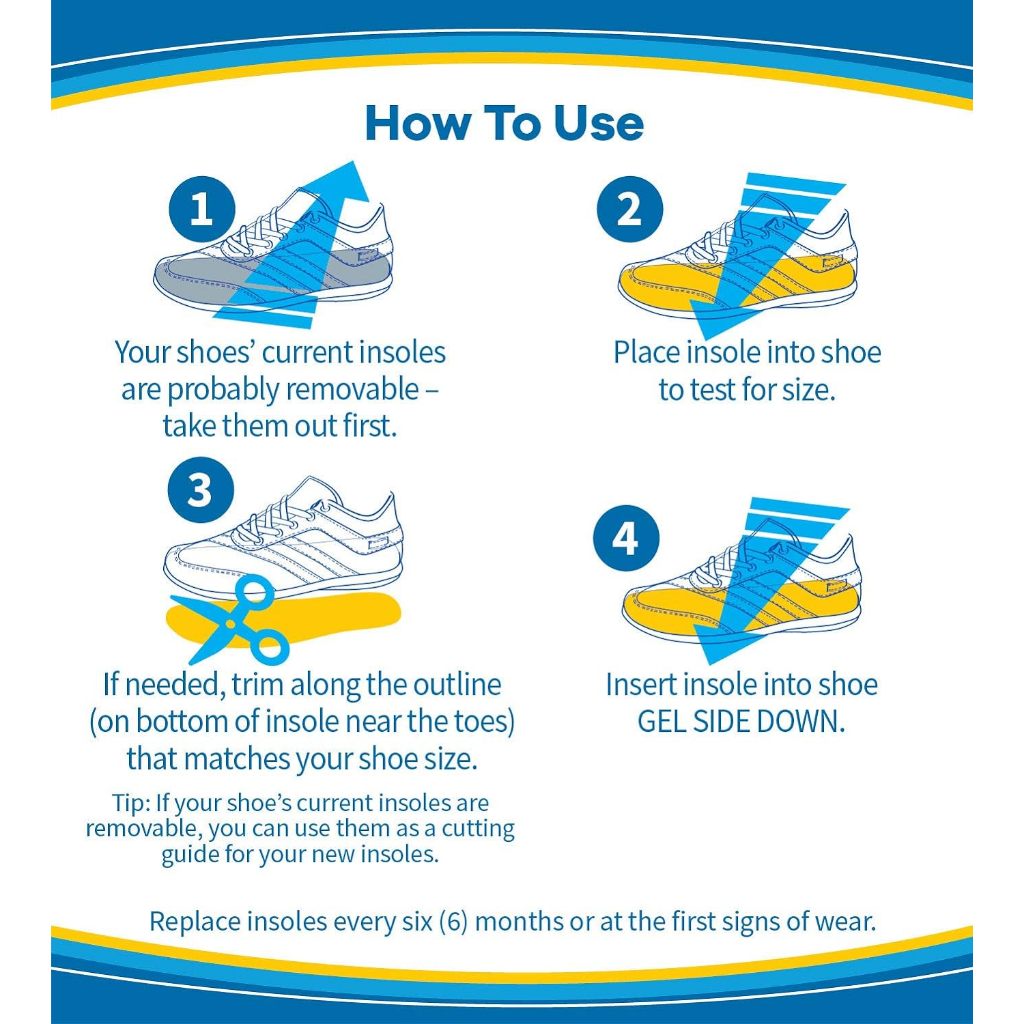 How To Use

1

Your shoes' current insoles are probably removable – take them out first.

2

Place insole into shoe to test for size.

3

If needed, trim along the outline (on bottom of insole near the toes) that matches your shoe size.

Tip: If your shoe's current insoles are removable, you can use them as a cutting guide for your new insoles.

4

Insert insole into shoe GEL SIDE DOWN.

Replace insoles every six (6) months or at the first signs of wear.