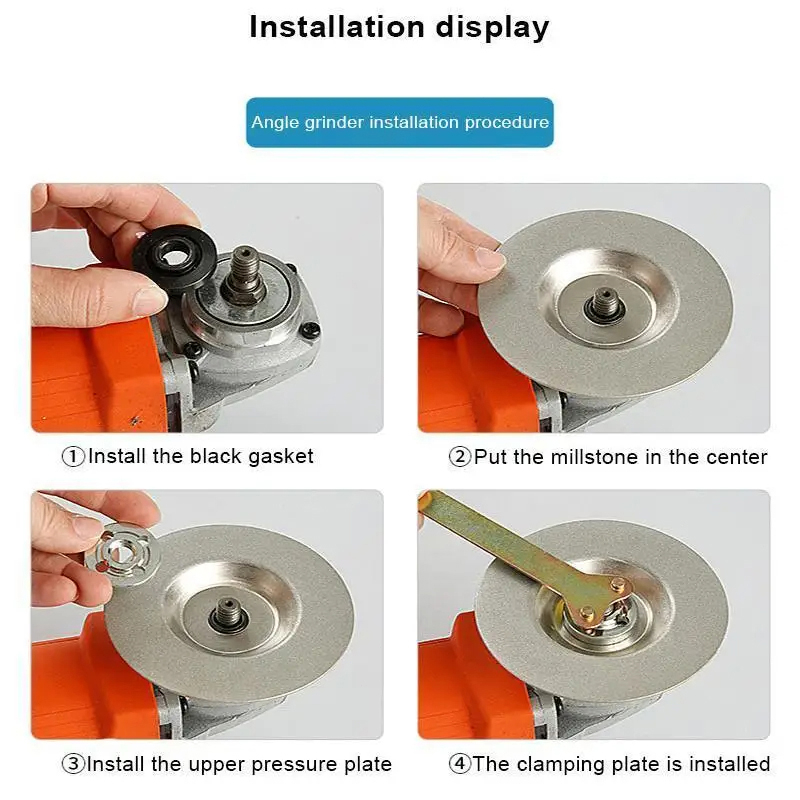 Installation display

Angle grinder installation procedure

①Install the black gasket

②Put the millstone in the center

③Install the upper pressure plate

④The clamping plate is installed