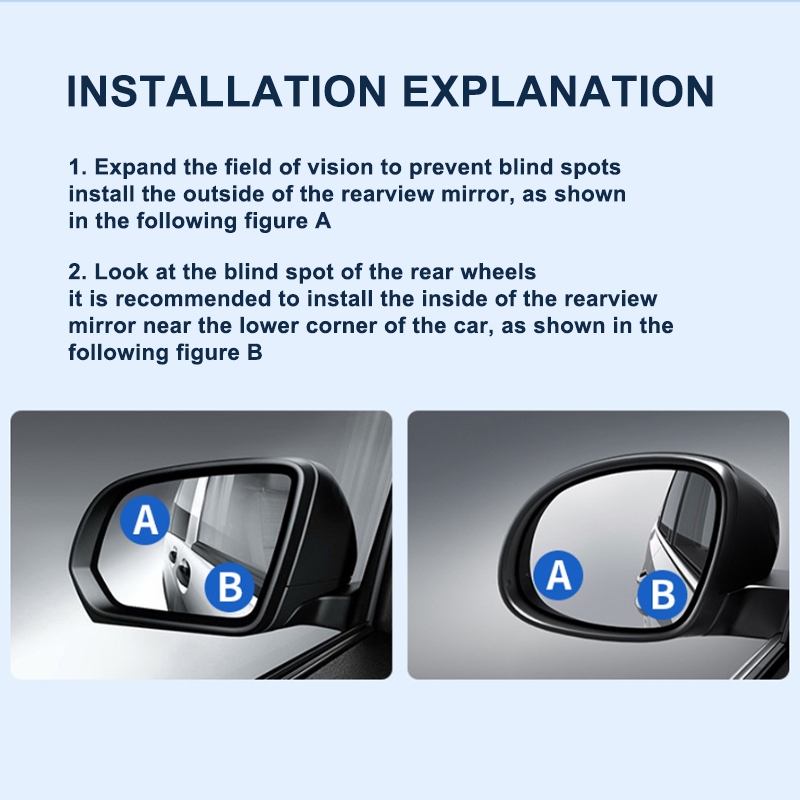 INSTALLATION EXPLANATION

1. Expand the field of vision to prevent blind spots install the outside of the rearview mirror, as shown in the following figure A

2. Look at the blind spot of the rear wheels it is recommended to install the inside of the rearview mirror near the lower corner of the car, as shown in the following figure B

A
B

A
B