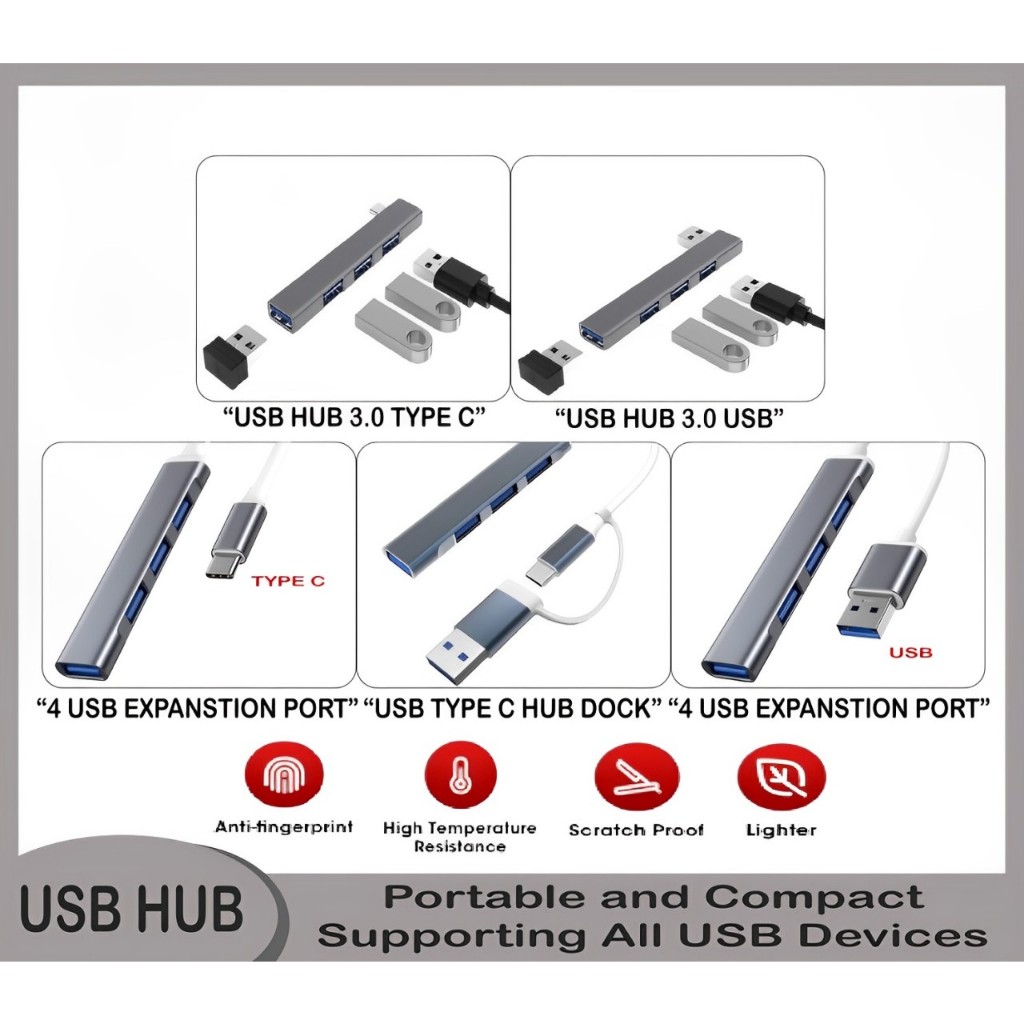 “USB HUB 3.0 TYPE C”

“USB HUB 3.0 USB”

TYPE C

USB

“4 USB EXPANSTION PORT” “USB TYPE C HUB DOCK” “4 USB EXPANSTION PORT”

Anti-fingerprint

High Temperature Resistance

Scratch Proof

Lighter

USB HUB

Portable and Compact Supporting All USB Devices