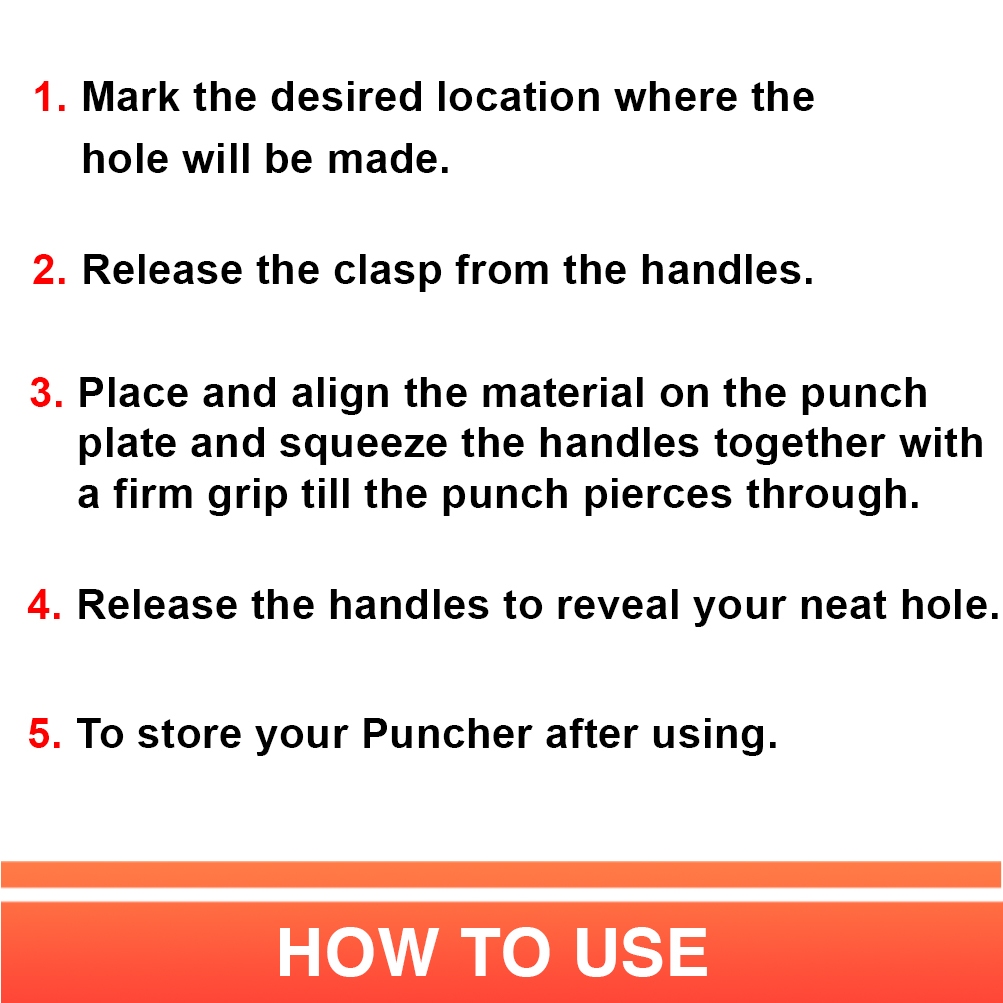 1. Mark the desired location where the hole will be made.

2. Release the clasp from the handles.

3. Place and align the material on the punch plate and squeeze the handles together with a firm grip till the punch pierces through.

4. Release the handles to reveal your neat hole.

5. To store your Puncher after using.

HOW TO USE