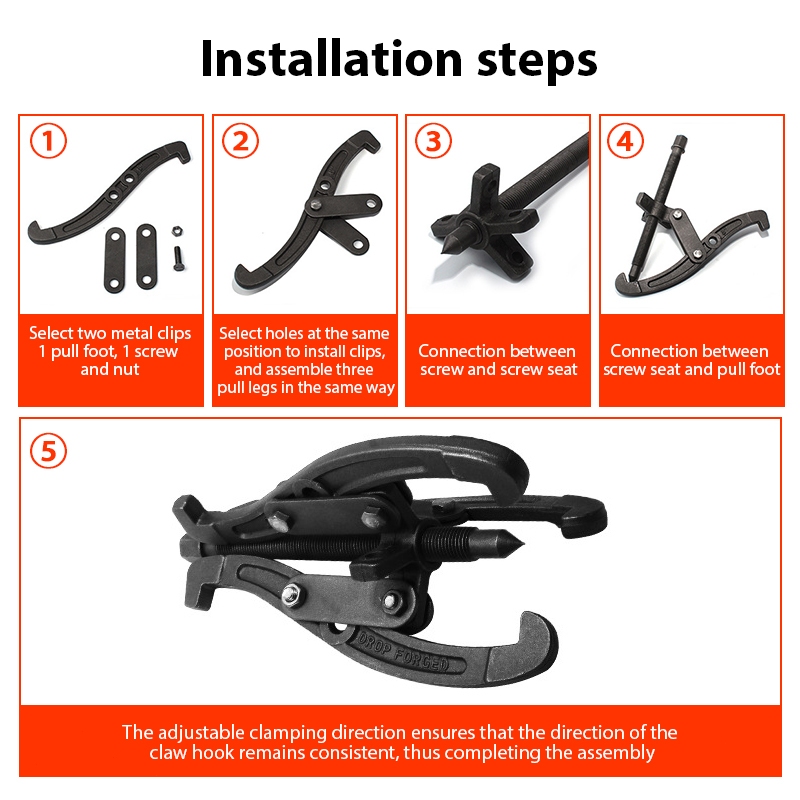 Installation steps

1

Select two metal clips 1 pull foot, 1 screw and nut

2

Select holes at the same position to install clips, and assemble three pull legs in the same way

3

Connection between screw and screw seat

4

Connection between screw seat and pull foot

5

DROP FORGED

The adjustable clamping direction ensures that the direction of the claw hook remains consistent, thus completing the assembly