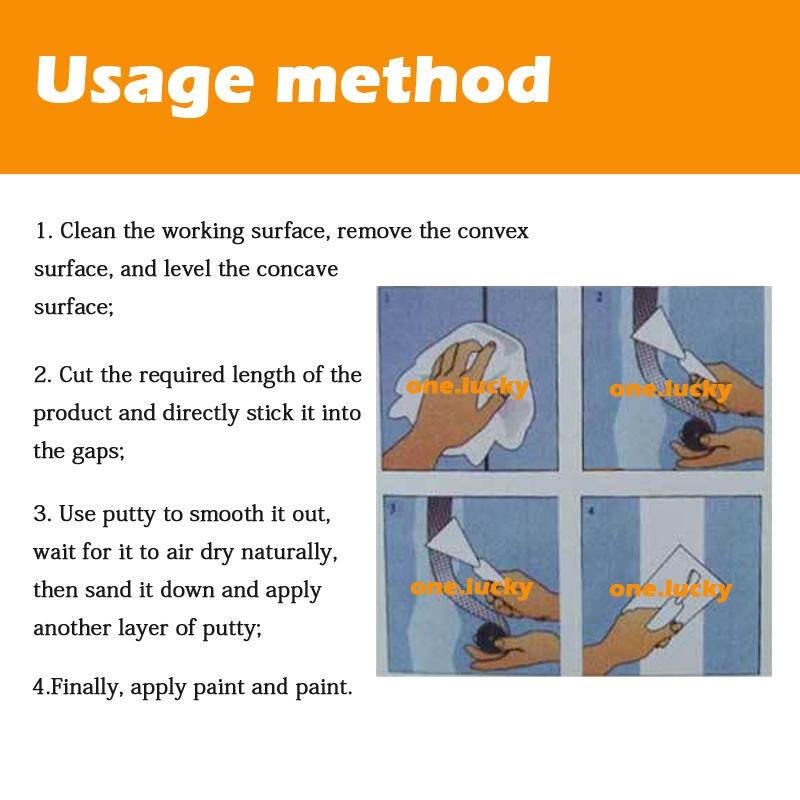 Usage method

1. Clean the working surface, remove the convex surface, and level the concave surface;

2. Cut the required length of the product and directly stick it into the gaps;

3. Use putty to smooth it out, wait for it to air dry naturally, then sand it down and apply another layer of putty;

4.Finally, apply paint and paint.

1

one.lucky

2

one.lucky

3

one.lucky

4

one.lucky