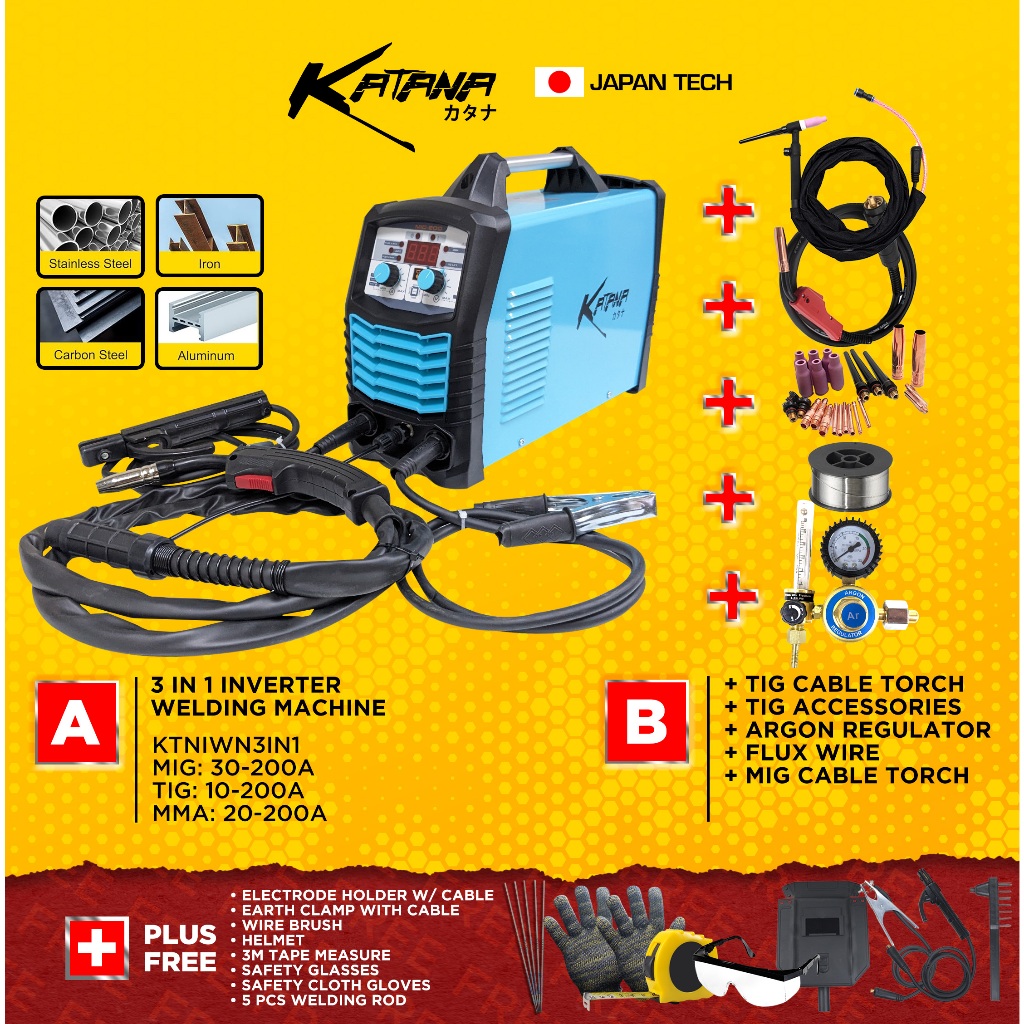 KATANA
カタナ

JAPAN TECH

Stainless Steel
Iron
Carbon Steel
Aluminum

KATANA
カタナ

ARGON
Ar
REGULATOR

A

3 IN 1 INVERTER WELDING MACHINE

KTNIWN3IN1
MIG: 30-200A
TIG: 10-200A
MMA: 20-200A

B

+ TIG CABLE TORCH
+ TIG ACCESSORIES
+ ARGON REGULATOR
+ FLUX WIRE
+ MIG CABLE TORCH

PLUS FREE

• ELECTRODE HOLDER W/ CABLE
• EARTH CLAMP WITH CABLE
• WIRE BRUSH
• HELMET
• 3M TAPE MEASURE
• SAFETY GLASSES
• SAFETY CLOTH GLOVES
• 5 PCS WELDING ROD