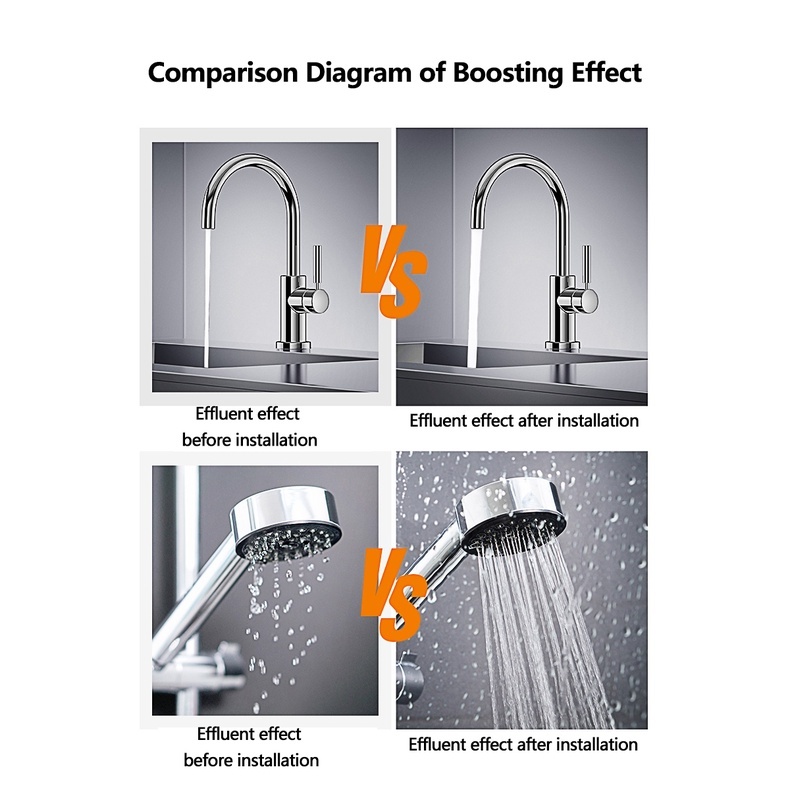 Comparison Diagram of Boosting Effect

VS

Effluent effect before installation

Effluent effect after installation

VS

Effluent effect before installation

Effluent effect after installation