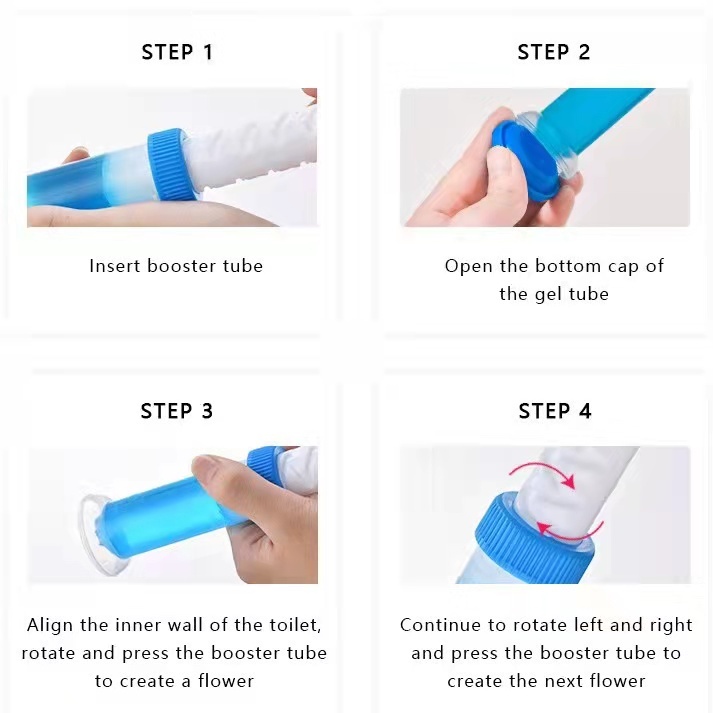 STEP 1

Insert booster tube

STEP 2

Open the bottom cap of the gel tube

STEP 3

Align the inner wall of the toilet, rotate and press the booster tube to create a flower

STEP 4

Continue to rotate left and right and press the booster tube to create the next flower