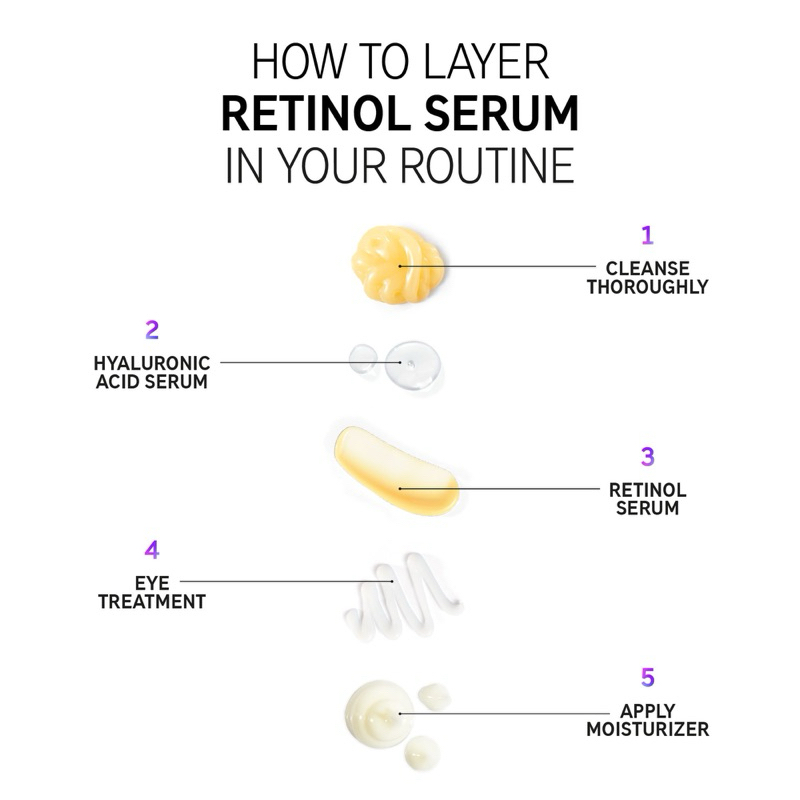 HOW TO LAYER
RETINOL SERUM
IN YOUR ROUTINE

1
CLEANSE THOROUGHLY

2
HYALURONIC ACID SERUM

3
RETINOL SERUM

4
EYE TREATMENT

5
APPLY MOISTURIZER