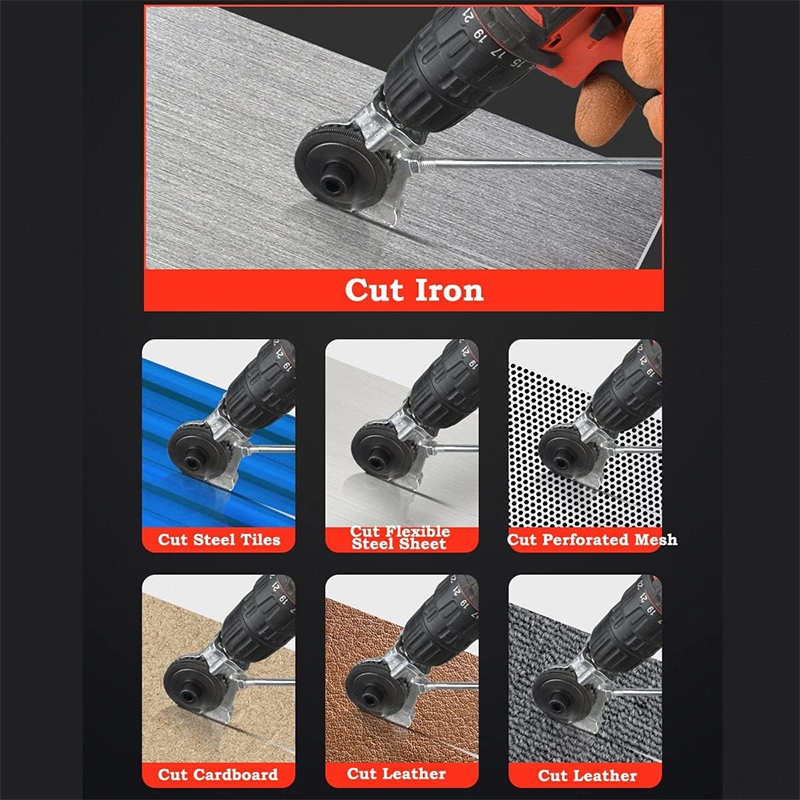 Cut Iron

Cut Steel Tiles

Cut Flexible Steel Sheet

Cut Perforated Mesh

Cut Cardboard

Cut Leather

Cut Leather