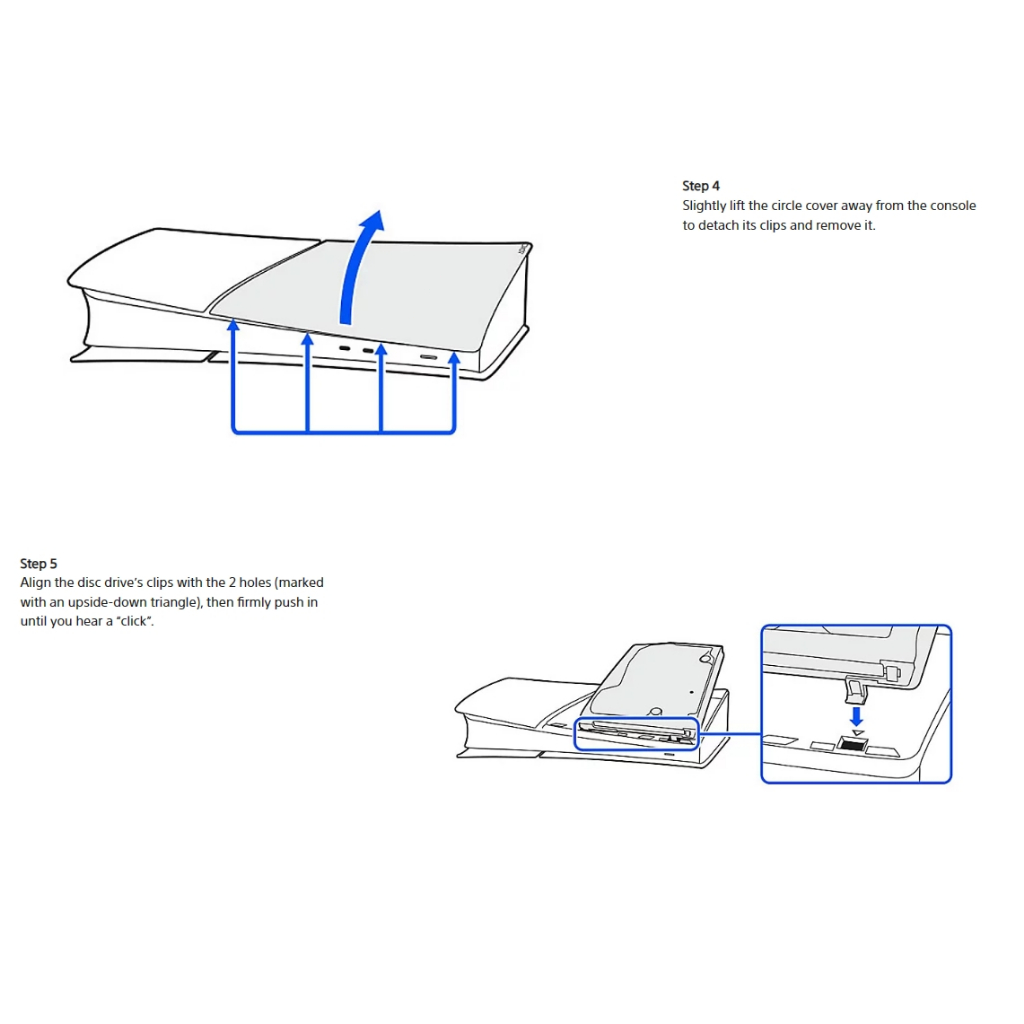 Step 4
Slightly lift the circle cover away from the console to detach its clips and remove it.

Step 5
Align the disc drive's clips with the 2 holes (marked with an upside-down triangle), then firmly push in until you hear a "click".