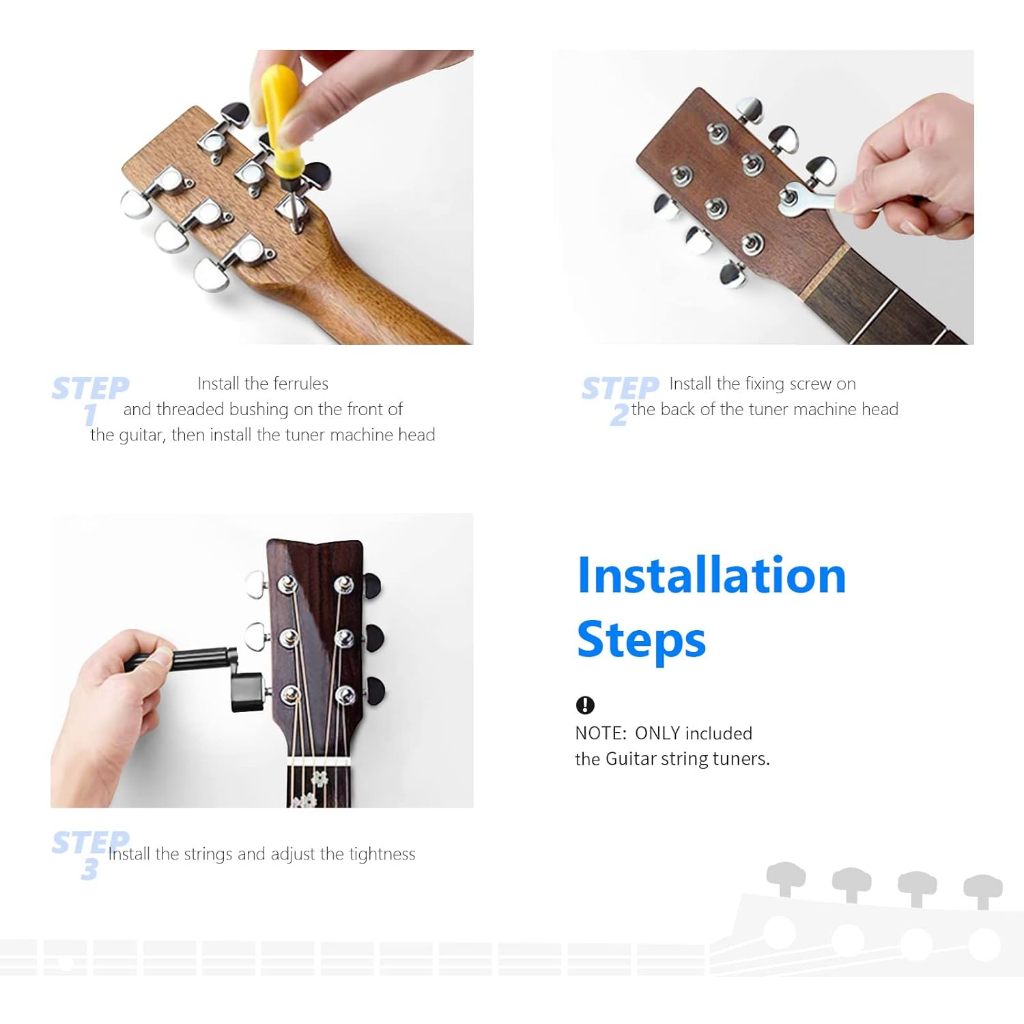 STEP 1 Install the ferrules and threaded bushing on the front of the guitar, then install the tuner machine head

STEP 2 Install the fixing screw on the back of the tuner machine head

STEP 3 Install the strings and adjust the tightness

Installation Steps

NOTE: ONLY included the Guitar string tuners.