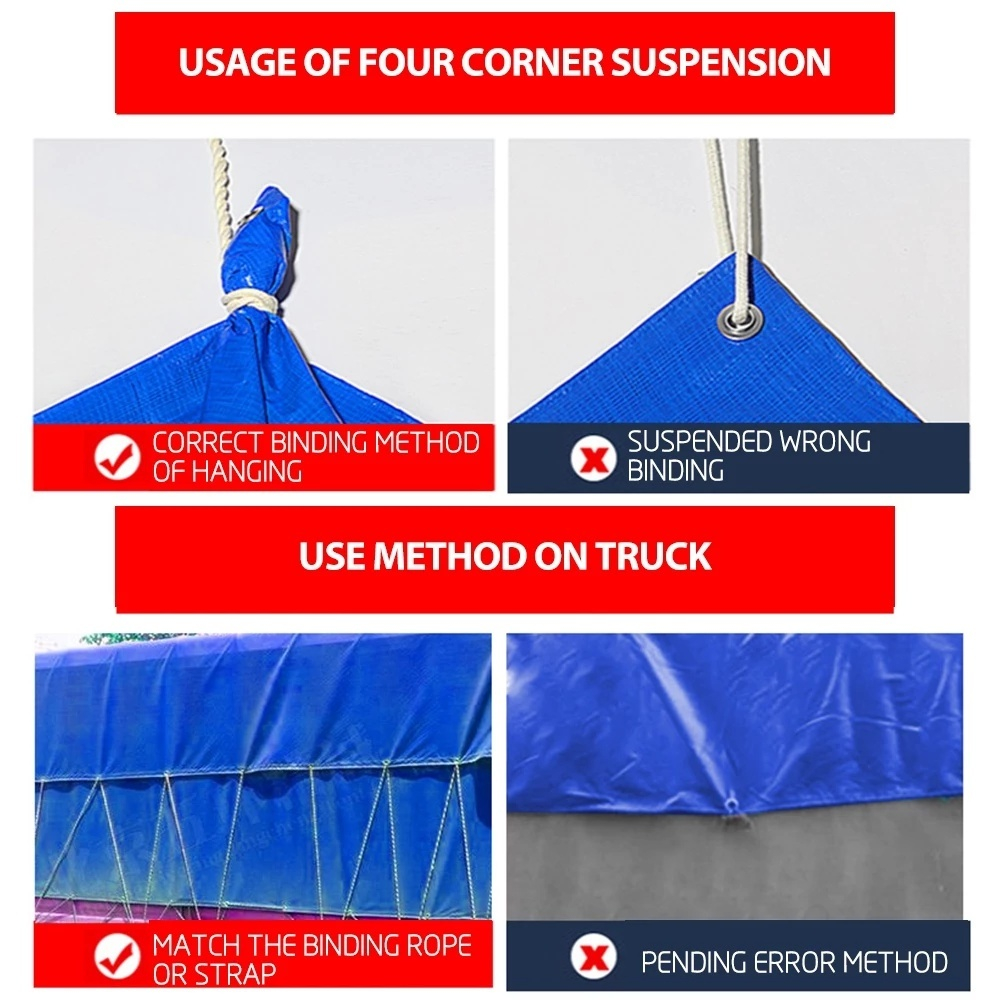 USAGE OF FOUR CORNER SUSPENSION

CORRECT BINDING METHOD OF HANGING

SUSPENDED WRONG BINDING

USE METHOD ON TRUCK

MATCH THE BINDING ROPE OR STRAP

PENDING ERROR METHOD