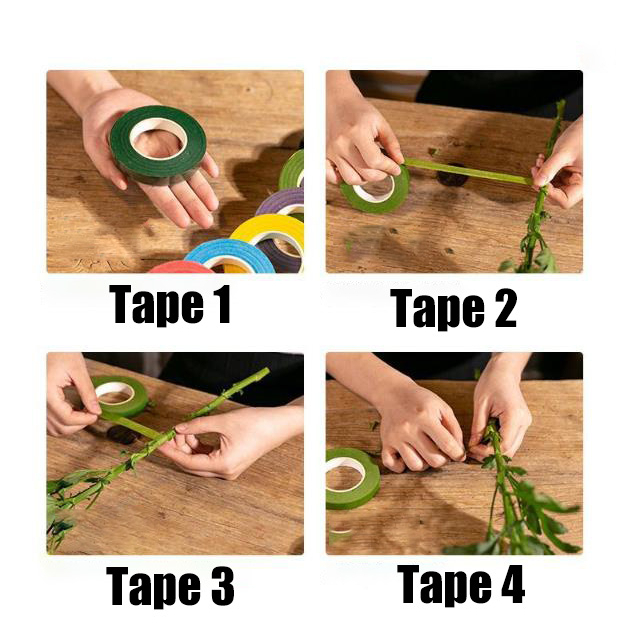 Tape 1

Tape 2

Tape 3

Tape 4