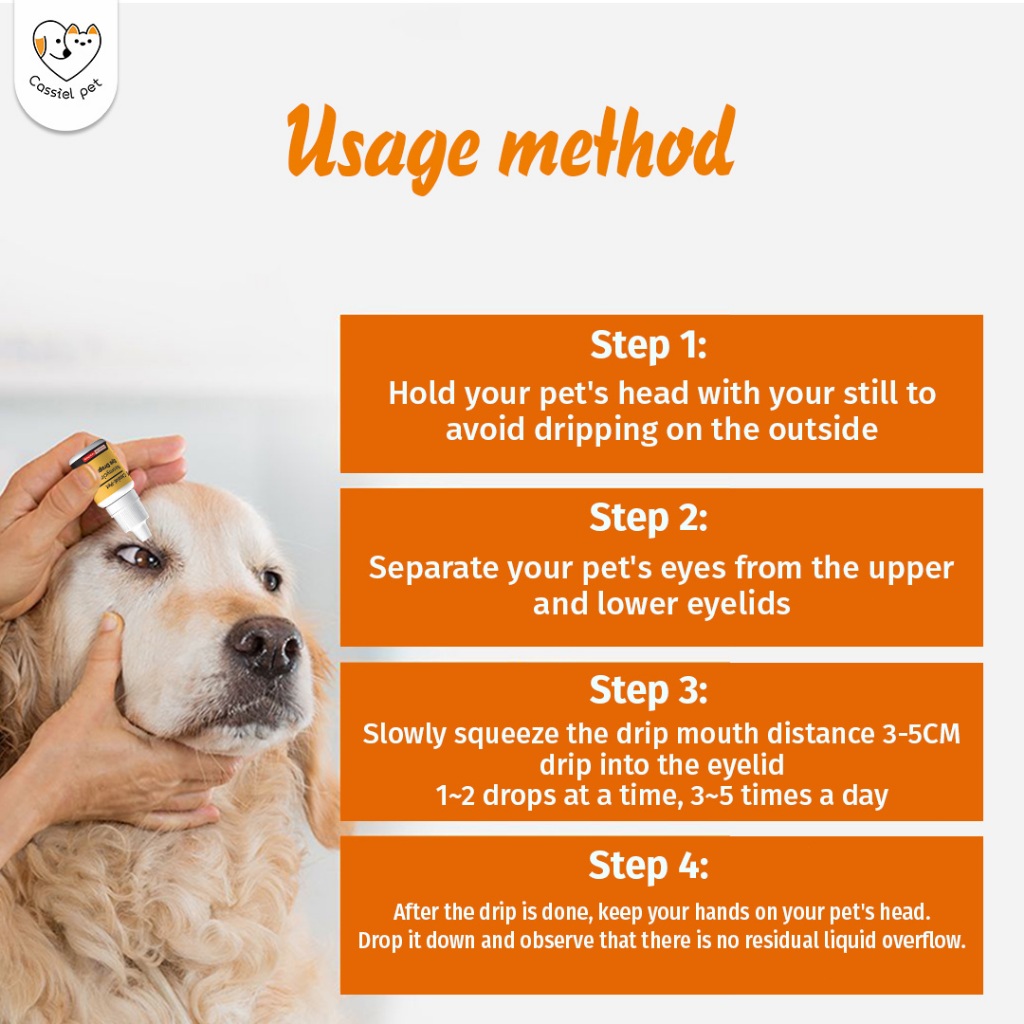 Cassiel pet

Usage method

Step 1:
Hold your pet's head with your still to avoid dripping on the outside

Step 2:
Separate your pet's eyes from the upper and lower eyelids

Step 3:
Slowly squeeze the drip mouth distance 3-5CM drip into the eyelid
1~2 drops at a time, 3~5 times a day

Step 4:
After the drip is done, keep your hands on your pet's head.
Drop it down and observe that there is no residual liquid overflow.