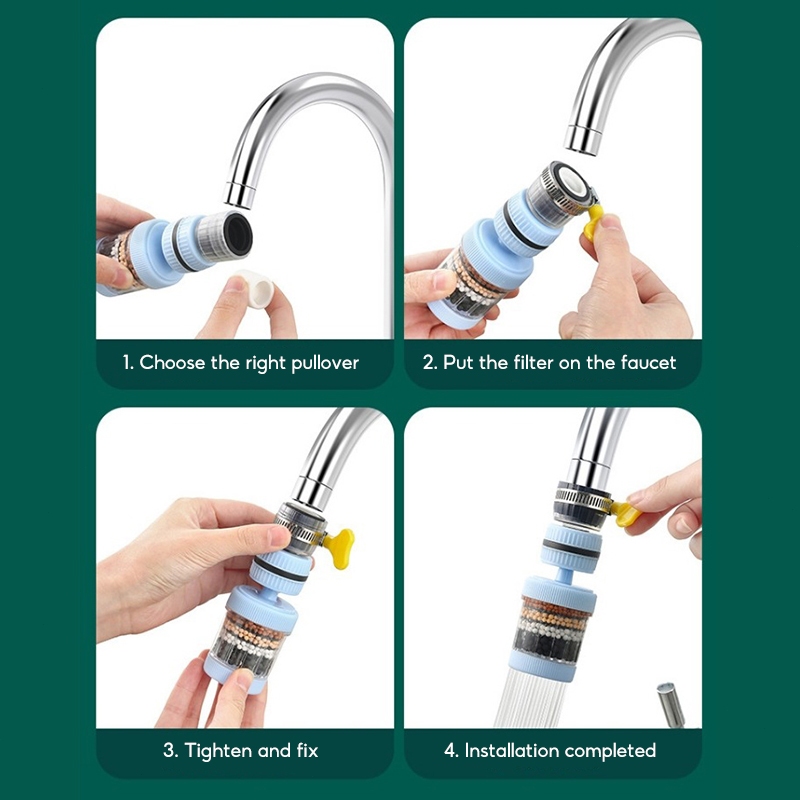 1. Choose the right pullover

2. Put the filter on the faucet

3. Tighten and fix

4. Installation completed