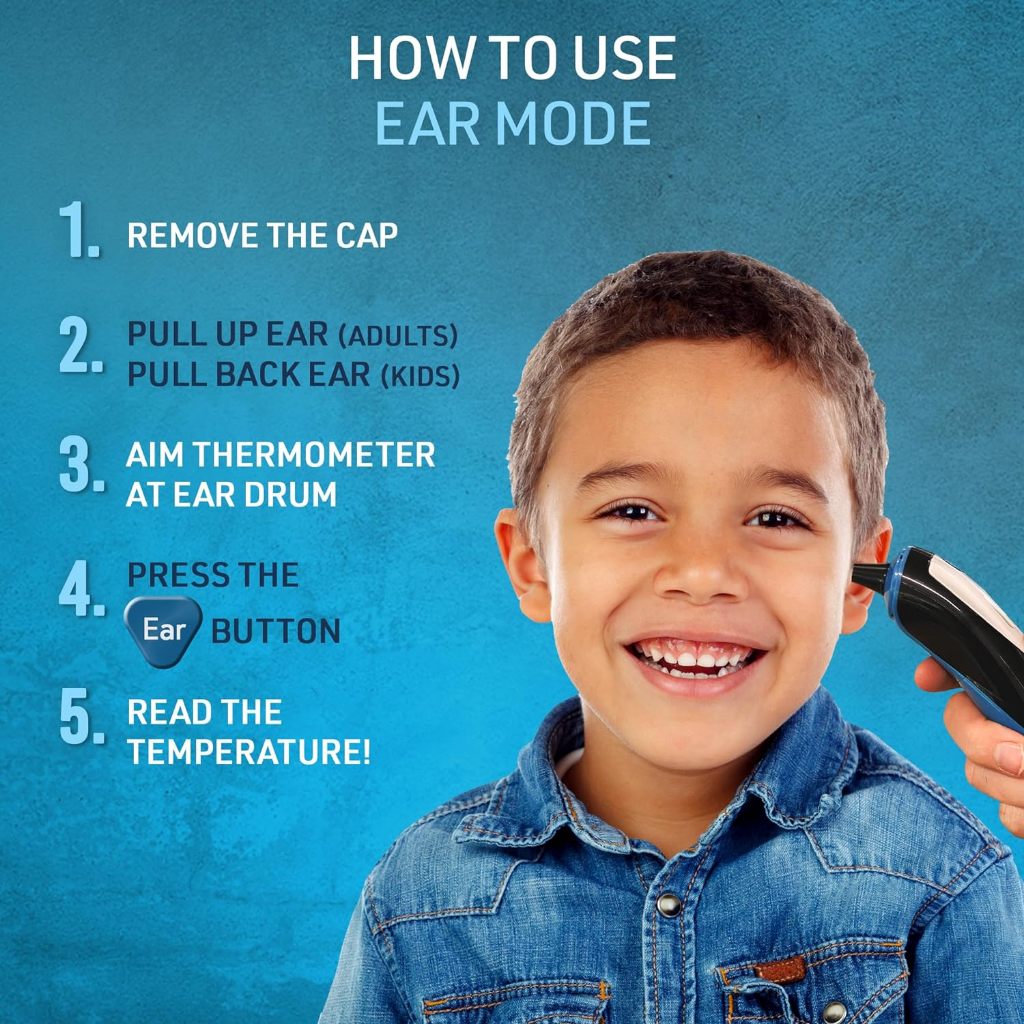 HOW TO USE
EAR MODE

1. REMOVE THE CAP

2. PULL UP EAR (ADULTS)
PULL BACK EAR (KIDS)

3. AIM THERMOMETER AT EAR DRUM

4. PRESS THE Ear BUTTON

5. READ THE TEMPERATURE!