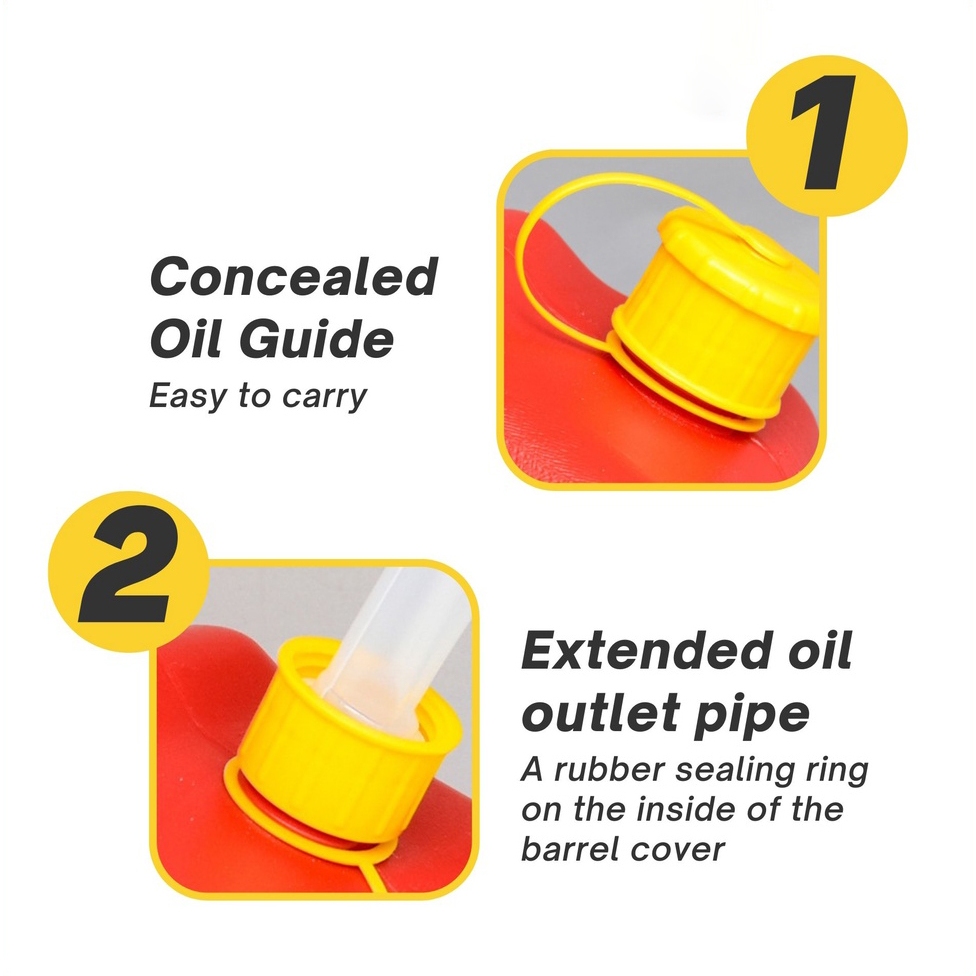 1

Concealed Oil Guide
Easy to carry

2

Extended oil outlet pipe
A rubber sealing ring on the inside of the barrel cover