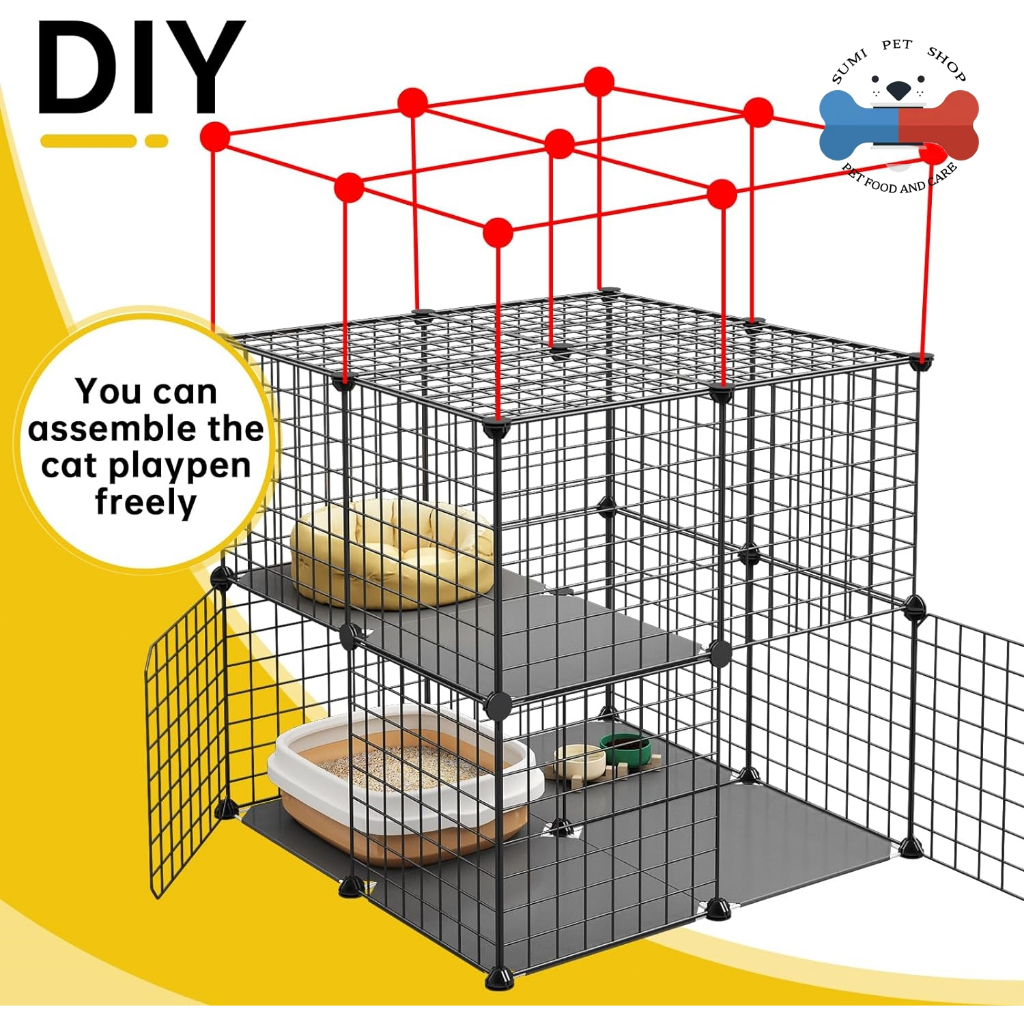 DIY

SUMI PET SHOP
PET FOOD AND CARE

You can assemble the cat playpen freely