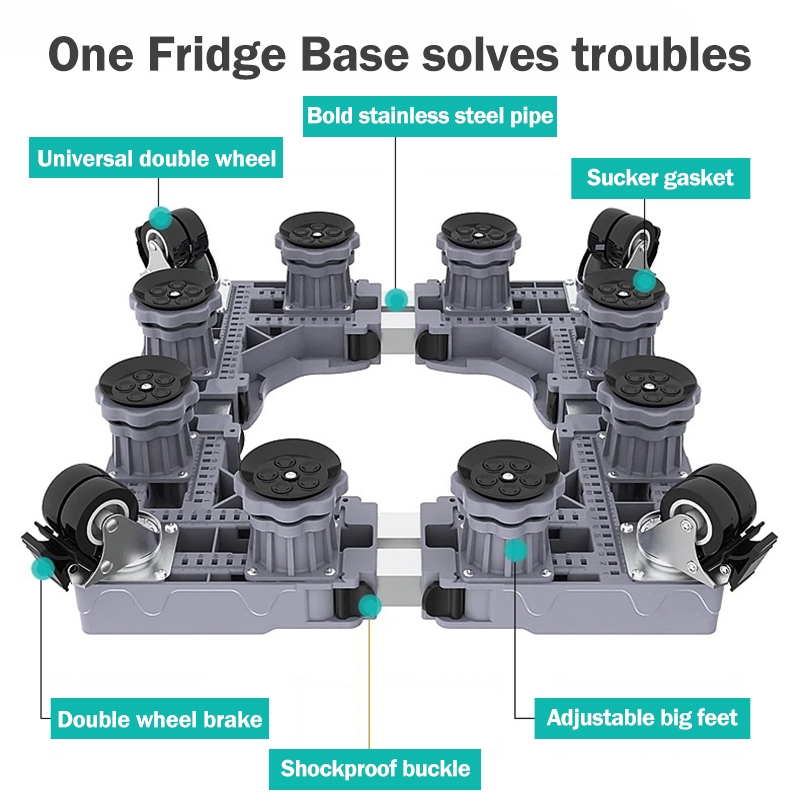 One Fridge Base solves troubles

Bold stainless steel pipe

Universal double wheel

Sucker gasket

Double wheel brake

Adjustable big feet

Shockproof buckle