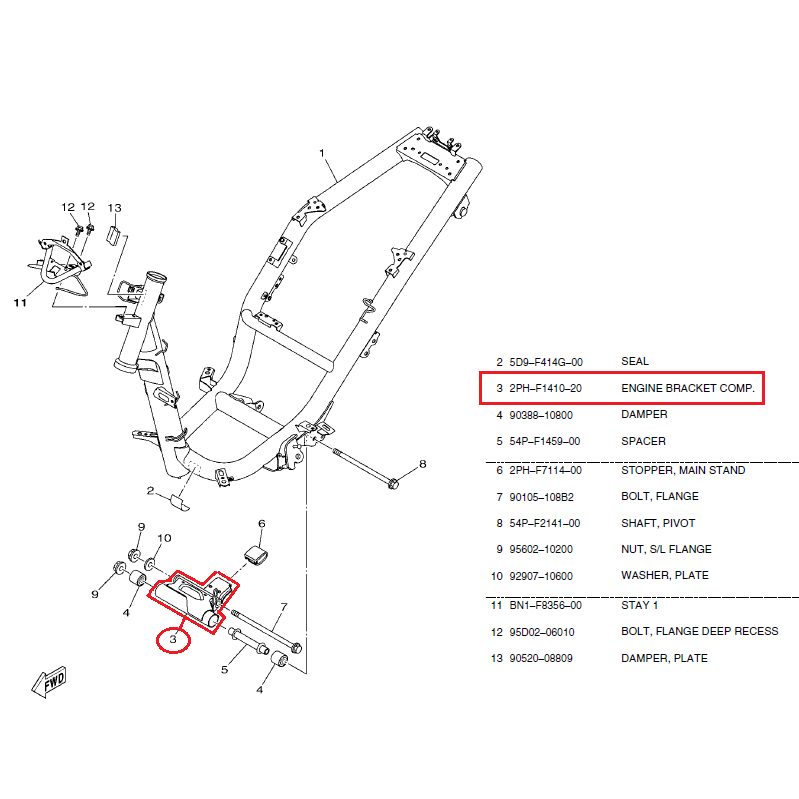 1

12 12 13

11

2

9 10 6

9

4

3

7

5

4

8

FWD

| | | |
|---|---|---|
| 2 | 5D9–F414G–00 | SEAL |
| 3 | 2PH–F1410–20 | ENGINE BRACKET COMP. |
| 4 | 90388–10800 | DAMPER |
| 5 | 54P–F1459–00 | SPACER |
| 6 | 2PH–F7114–00 | STOPPER, MAIN STAND |
| 7 | 90105–108B2 | BOLT, FLANGE |
| 8 | 54P–F2141–00 | SHAFT, PIVOT |
| 9 | 95602–10200 | NUT, S/L FLANGE |
| 10 | 92907–10600 | WASHER, PLATE |
| 11 | BN1–F8356–00 | STAY 1 |
| 12 | 95D02–06010 | BOLT, FLANGE DEEP RECESS |
| 13 | 90520–08809 | DAMPER, PLATE |