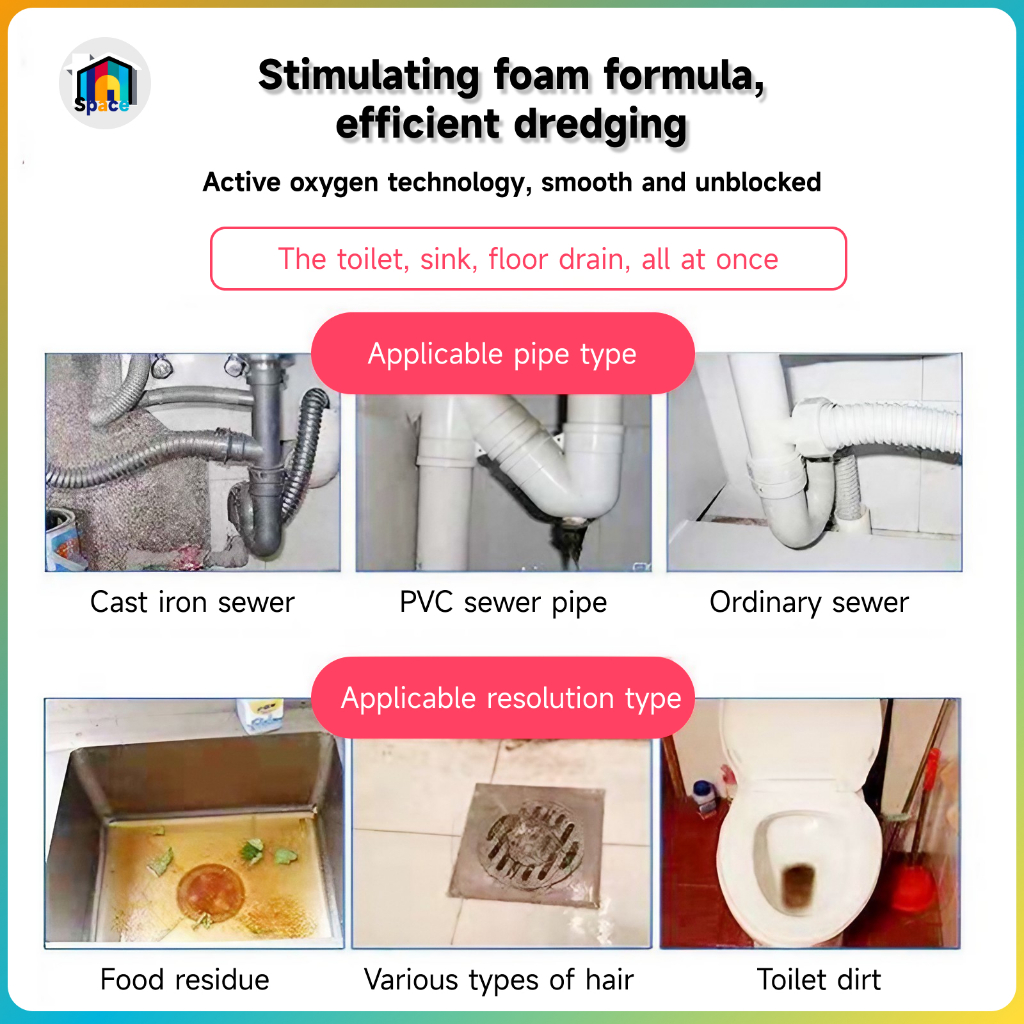 Space

Stimulating foam formula, efficient dredging

Active oxygen technology, smooth and unblocked

The toilet, sink, floor drain, all at once

Applicable pipe type

Cast iron sewer

PVC sewer pipe

Ordinary sewer

Applicable resolution type

Food residue

Various types of hair

Toilet dirt