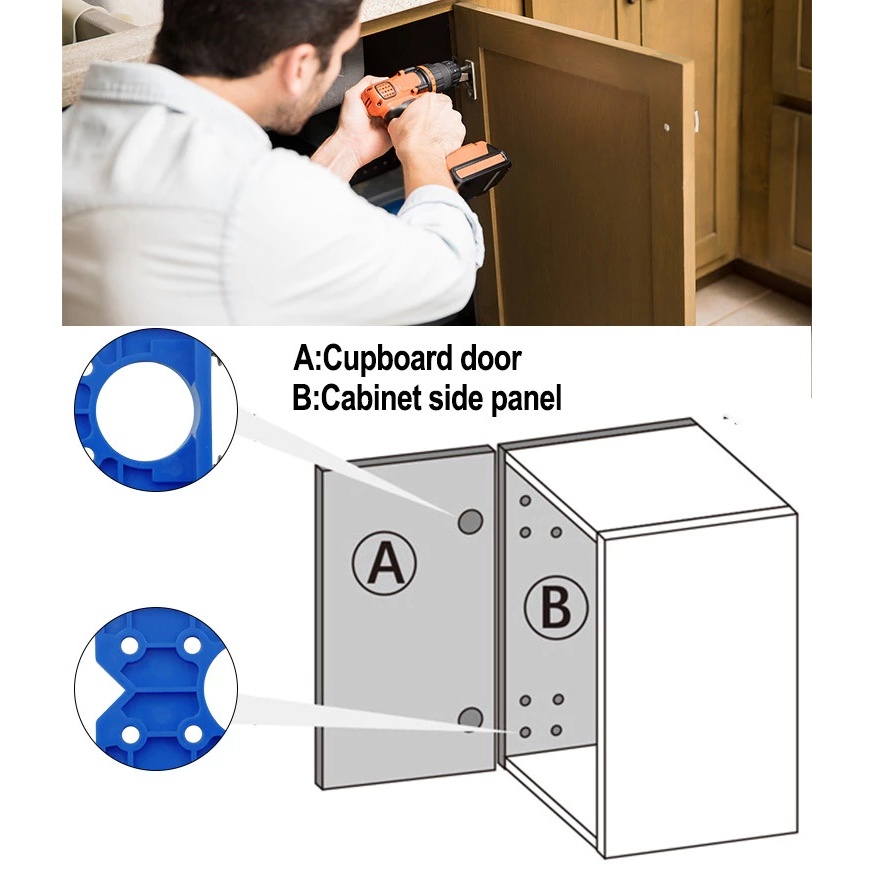 A:Cupboard door
B:Cabinet side panel

A

B