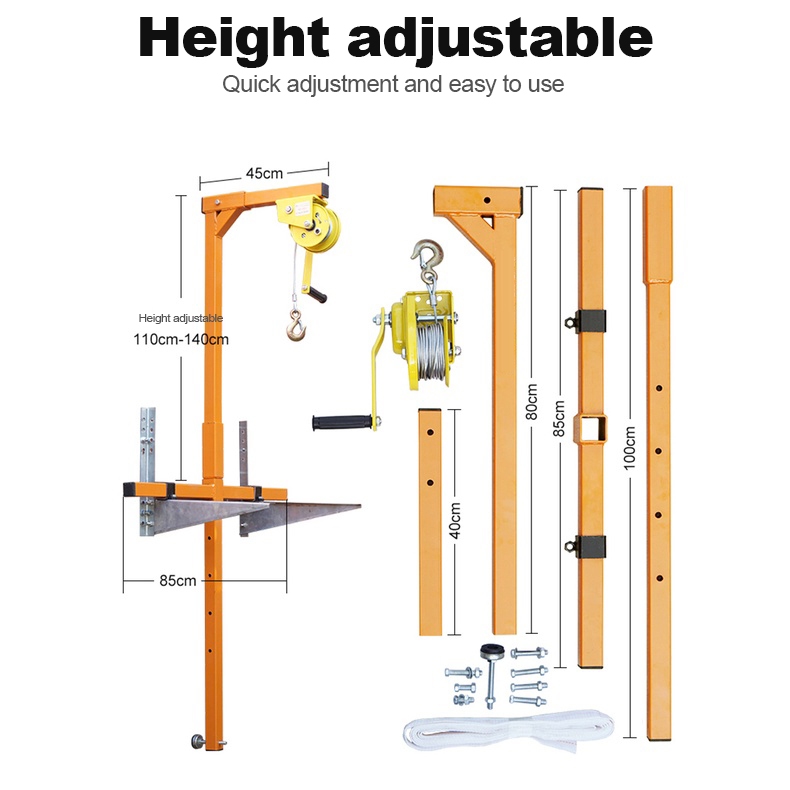 Height adjustable

Quick adjustment and easy to use

45cm

Height adjustable

110cm-140cm

85cm

40cm

80cm

85cm

100cm