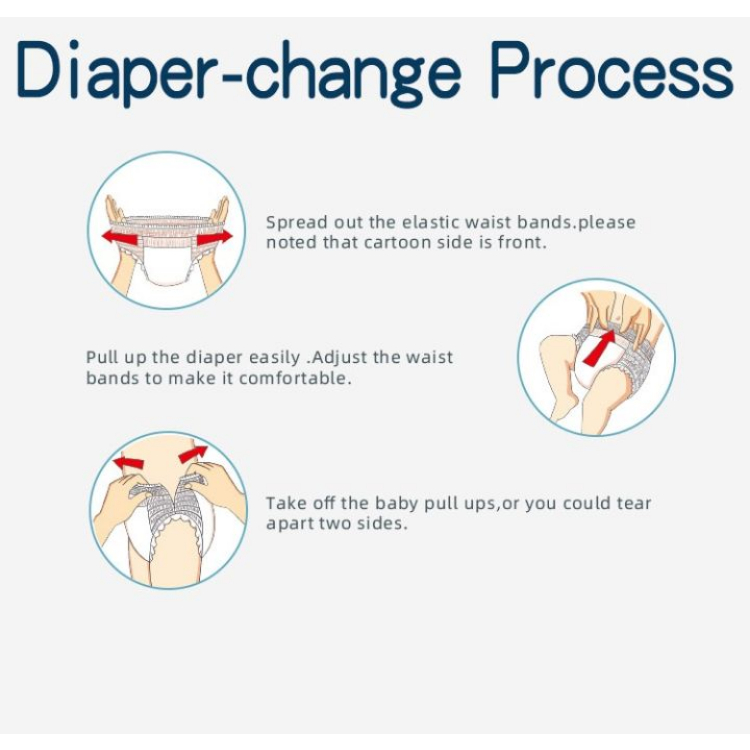 Diaper-change Process

Spread out the elastic waist bands.please noted that cartoon side is front.

Pull up the diaper easily .Adjust the waist bands to make it comfortable.

Take off the baby pull ups,or you could tear apart two sides.